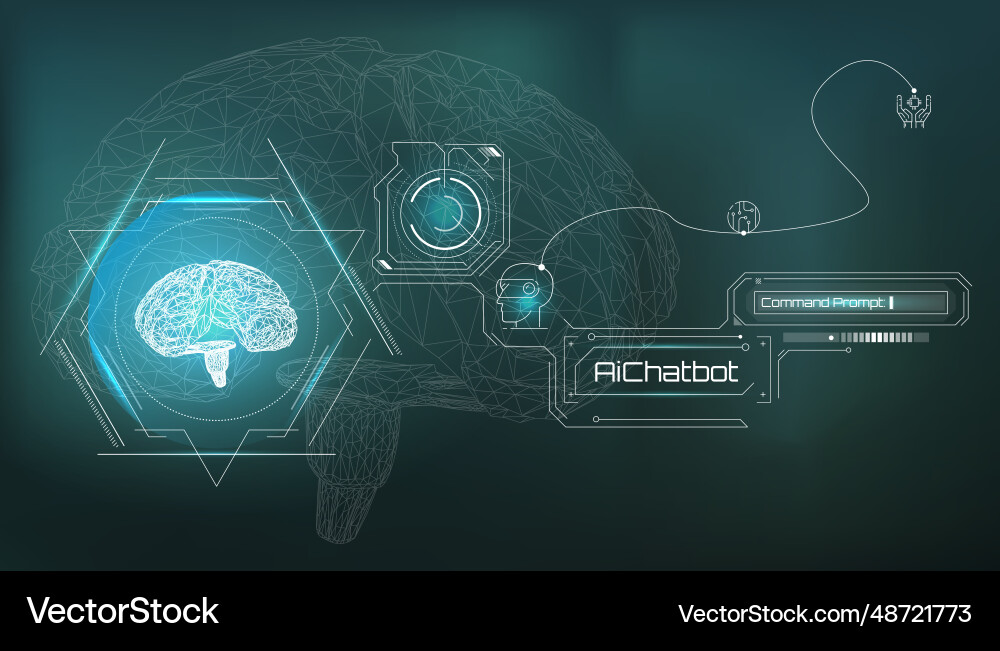 Command Prompt:

AiChatbot

VectorStock

VectorStock.com/48721773