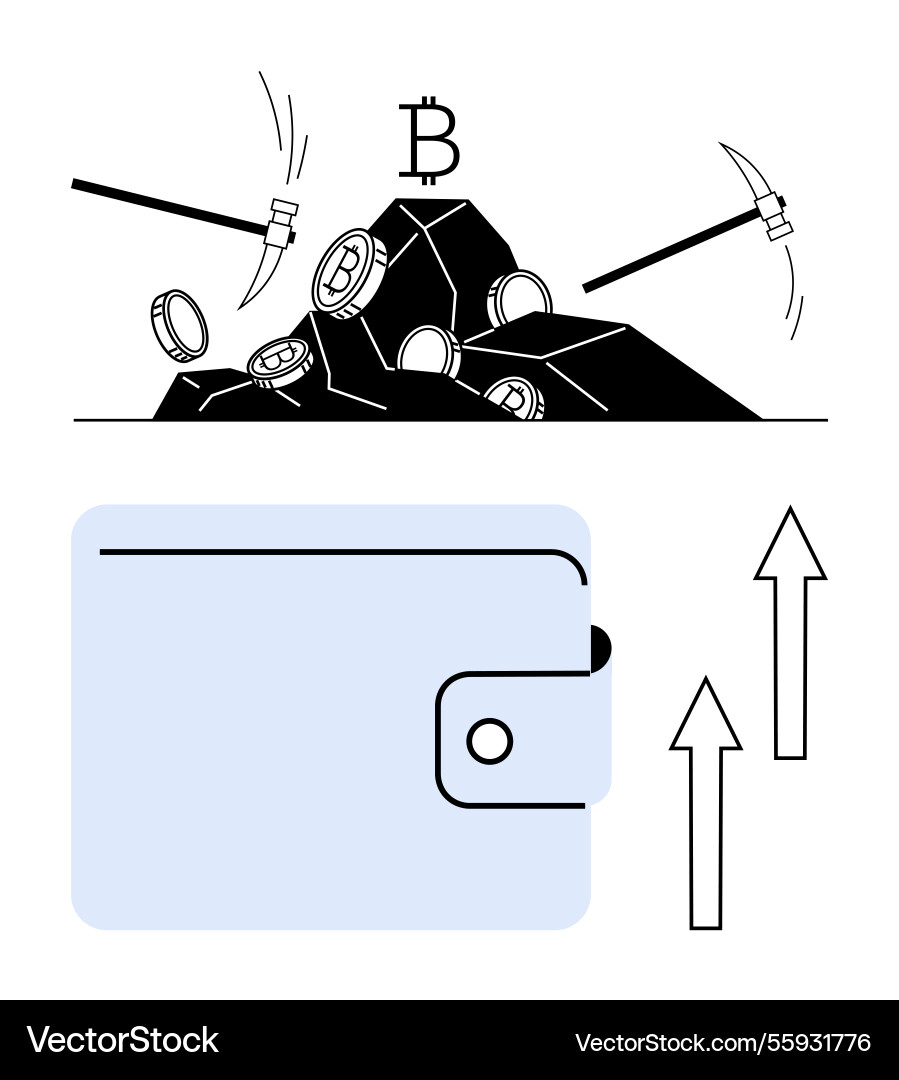 ₿

VectorStock

VectorStock.com/55931776