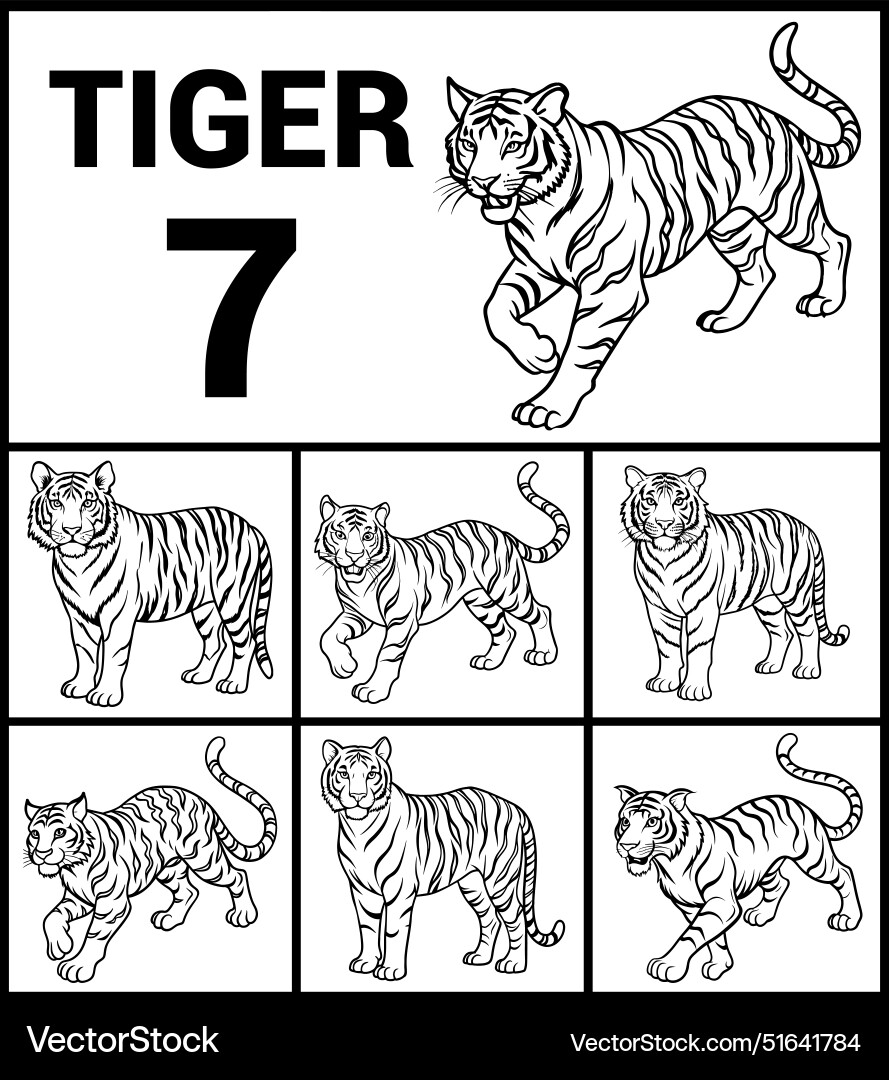 TIGER
7

VectorStock
VectorStock.com/51641784