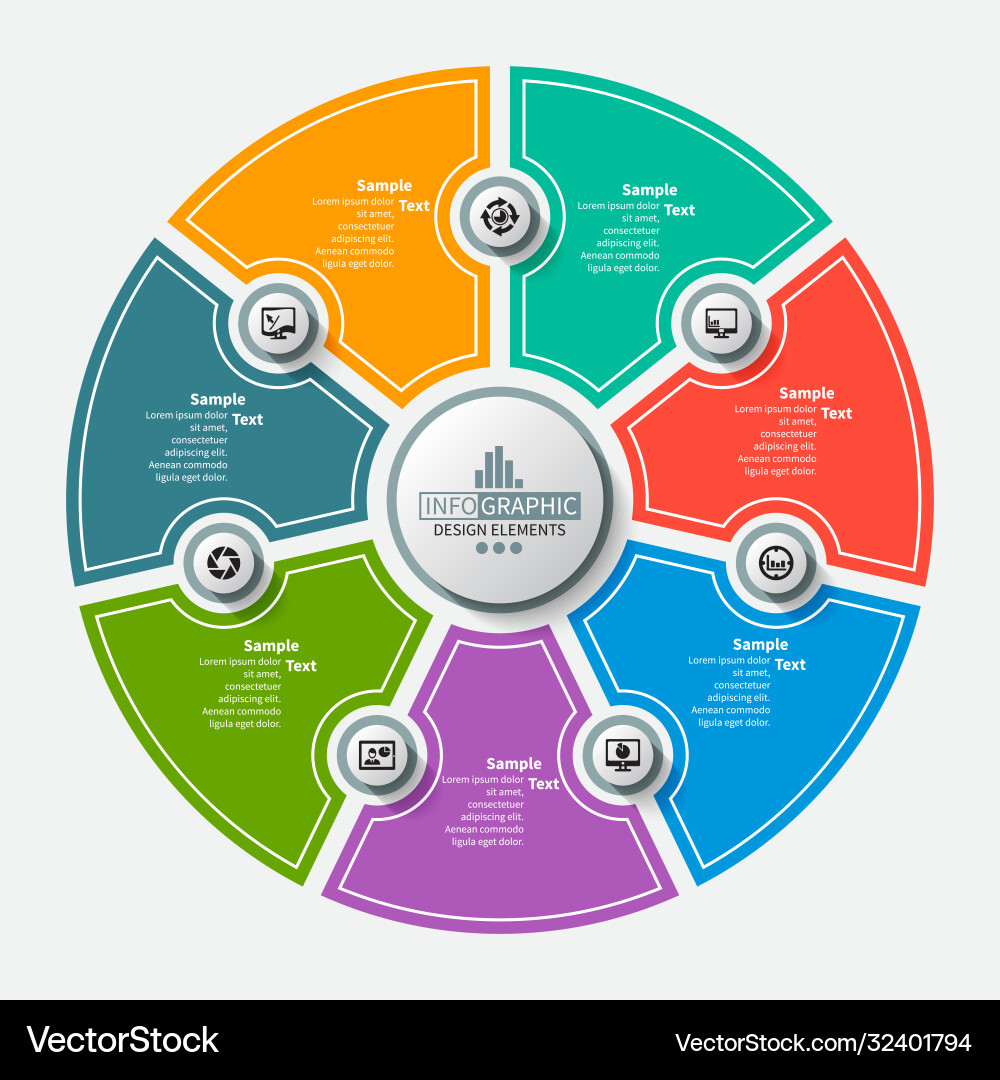 Sample Text
Lorem ipsum dolor sit amet, consectetuer adipiscing elit. Aenean commodo ligula eget dolor.

Sample Text
Lorem ipsum dolor sit amet, consectetuer adipiscing elit. Aenean commodo ligula eget dolor.

Sample Text
Lorem ipsum dolor sit amet, consectetuer adipiscing elit. Aenean commodo ligula eget dolor.

Sample Text
Lorem ipsum dolor sit amet, consectetuer adipiscing elit. Aenean commodo ligula eget dolor.

INFOGRAPHIC
DESIGN ELEMENTS

Sample Text
Lorem ipsum dolor sit amet, consectetuer adipiscing elit. Aenean commodo ligula eget dolor.

Sample Text
Lorem ipsum dolor sit amet, consectetuer adipiscing elit. Aenean commodo ligula eget dolor.

Sample Text
Lorem ipsum dolor sit amet, consectetuer adipiscing elit. Aenean commodo ligula eget dolor.

VectorStock
VectorStock.com/32401794