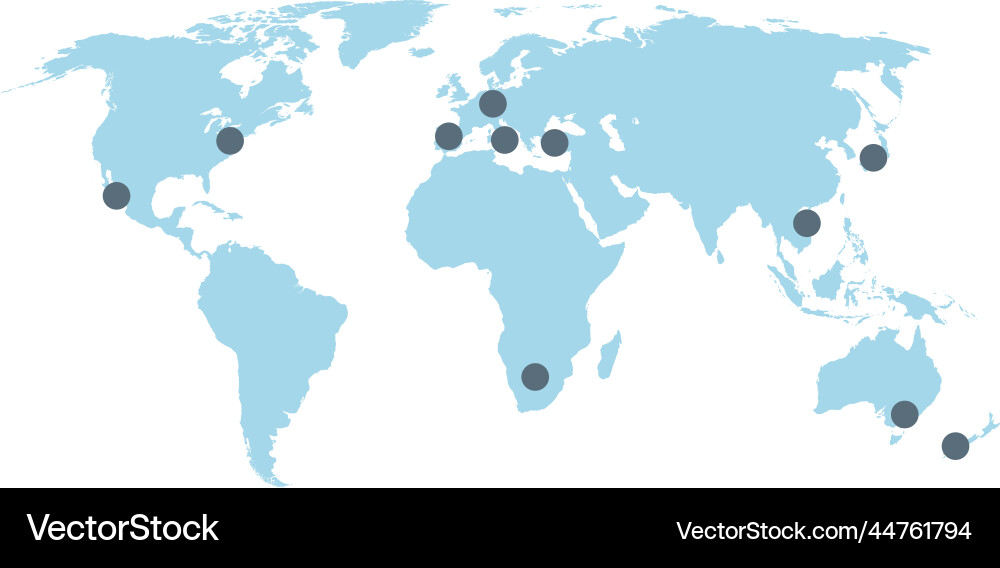 VectorStock

VectorStock.com/44761794