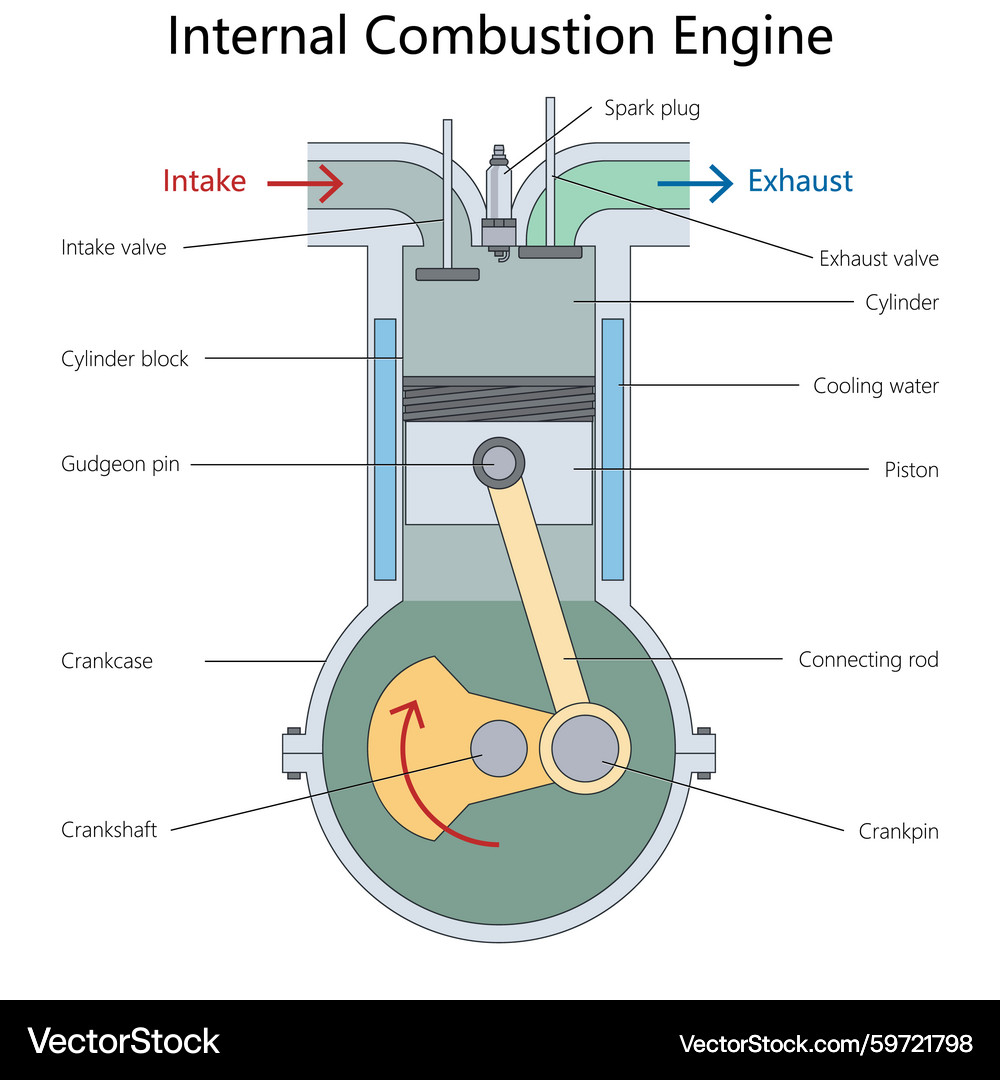 Internal Combustion Engine

Spark plug

Intake

Exhaust

Intake valve

Exhaust valve

Cylinder

Cylinder block

Cooling water

Gudgeon pin

Piston

Crankcase

Connecting rod

Crankshaft

Crankpin

VectorStock

VectorStock.com/59721798