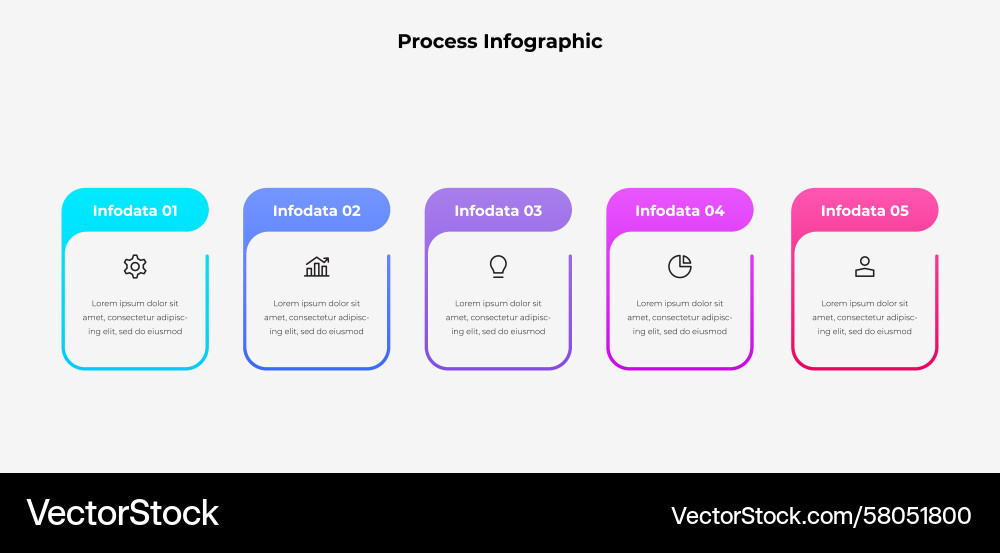 Process Infographic

Infodata 01

Lorem ipsum dolor sit amet, consectetur adipiscing elit, sed do eiusmod

Infodata 02

Lorem ipsum dolor sit amet, consectetur adipiscing elit, sed do eiusmod

Infodata 03

Lorem ipsum dolor sit amet, consectetur adipiscing elit, sed do eiusmod

Infodata 04

Lorem ipsum dolor sit amet, consectetur adipiscing elit, sed do eiusmod

Infodata 05

Lorem ipsum dolor sit amet, consectetur adipiscing elit, sed do eiusmod

VectorStock

VectorStock.com/58051800