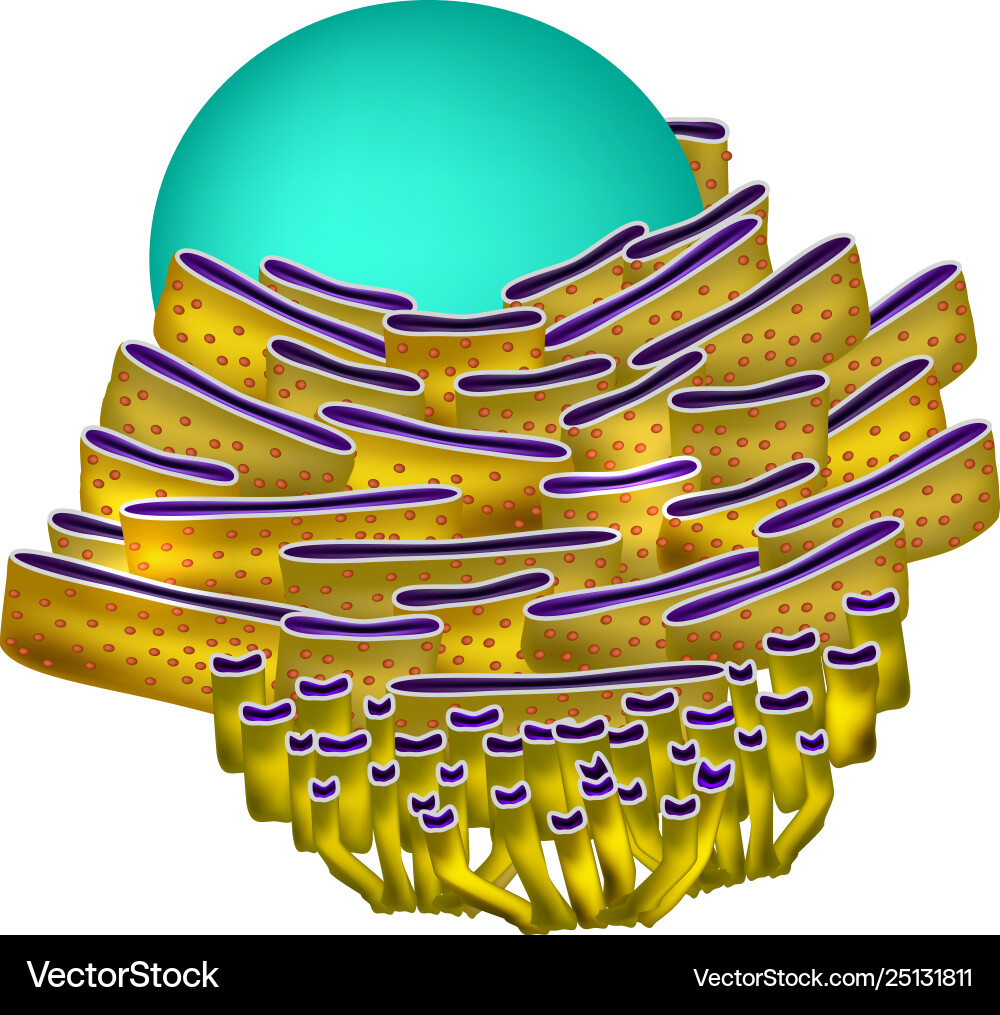 VectorStock®

VectorStock.com/25131811