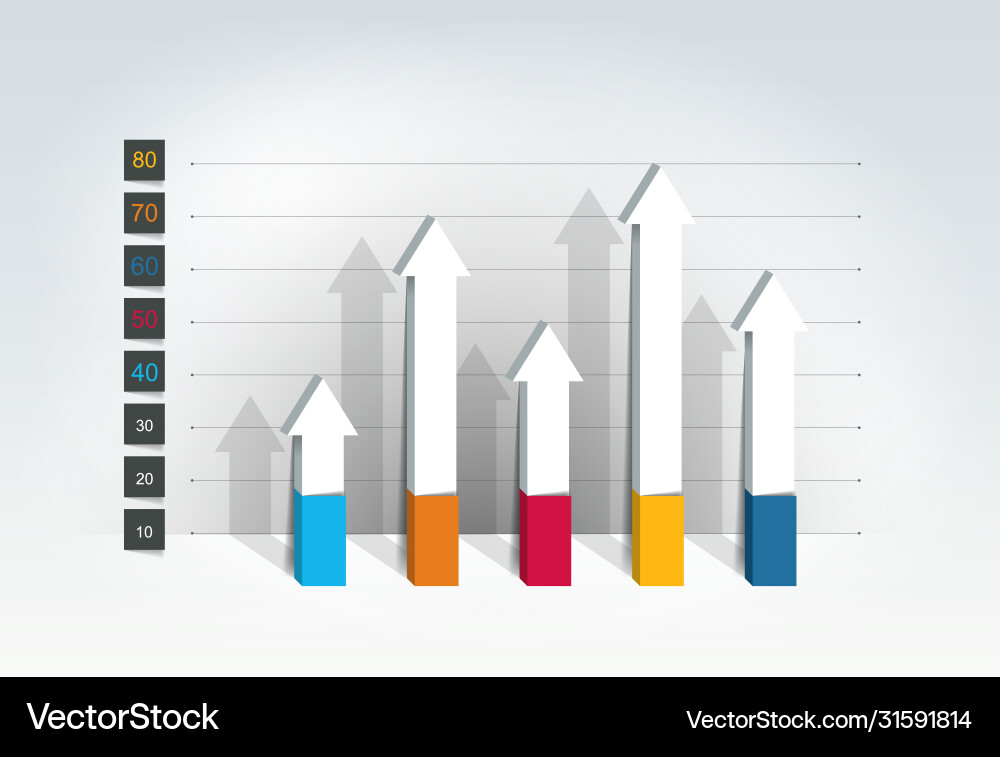 80
70
60
50
40
30
20
10

VectorStock
VectorStock.com/31591814