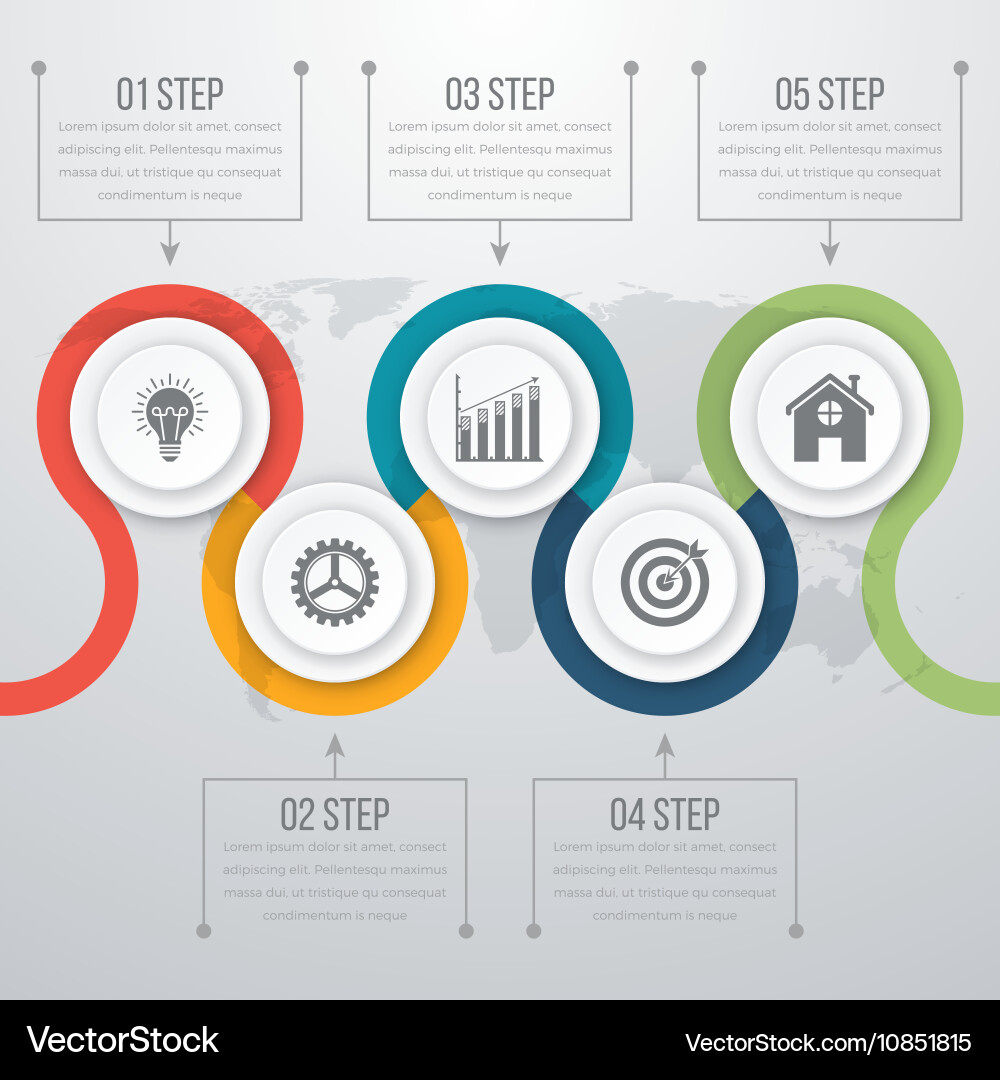 01 STEP
Lorem ipsum dolor sit amet, consect adipiscing elit. Pellentesqu maximus massa dui, ut tristique qu consequat condimentum is neque

03 STEP
Lorem ipsum dolor sit amet, consect adipiscing elit. Pellentesqu maximus massa dui, ut tristique qu consequat condimentum is neque

05 STEP
Lorem ipsum dolor sit amet, consect adipiscing elit. Pellentesqu maximus massa dui, ut tristique qu consequat condimentum is neque

02 STEP
Lorem ipsum dolor sit amet, consect adipiscing elit. Pellentesqu maximus massa dui, ut tristique qu consequat condimentum is neque

04 STEP
Lorem ipsum dolor sit amet, consect adipiscing elit. Pellentesqu maximus massa dui, ut tristique qu consequat condimentum is neque

VectorStock
VectorStock.com/10851815