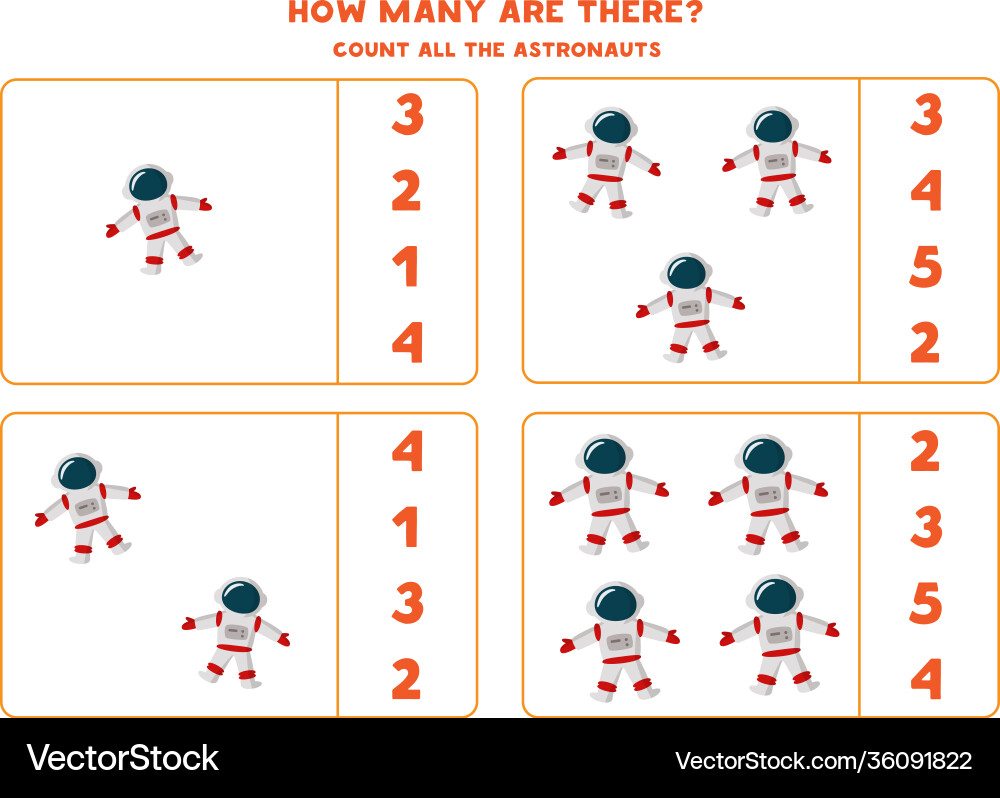 HOW MANY ARE THERE?
COUNT ALL THE ASTRONAUTS

3
2
1
4

3
4
5
2

4
1
3
2

2
3
5
4

VectorStock
VectorStock.com/36091822