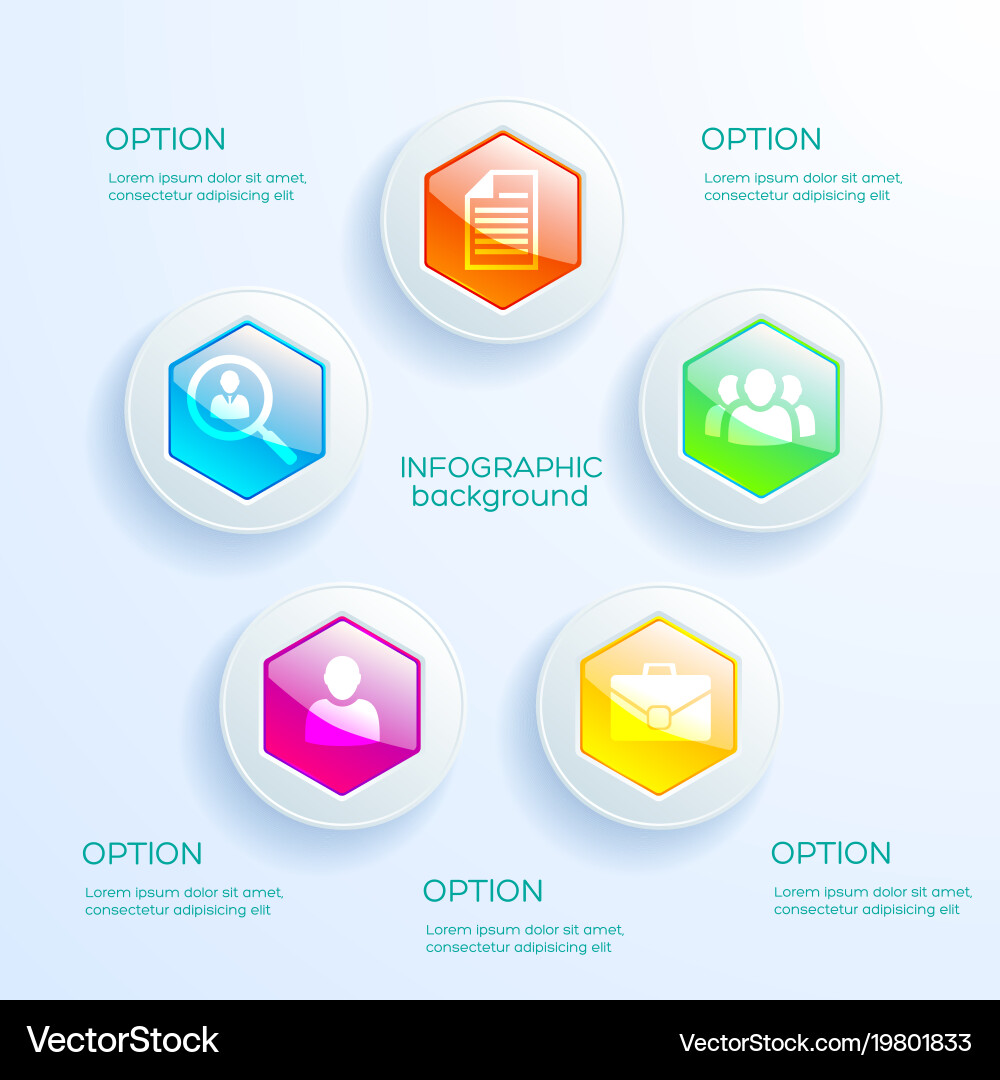 OPTION
Lorem ipsum dolor sit amet, consectetur adipisicing elit

OPTION
Lorem ipsum dolor sit amet, consectetur adipisicing elit

INFOGRAPHIC background

OPTION
Lorem ipsum dolor sit amet, consectetur adipisicing elit

OPTION
Lorem ipsum dolor sit amet, consectetur adipisicing elit

OPTION
Lorem ipsum dolor sit amet, consectetur adipisicing elit

VectorStock

VectorStock.com/19801833