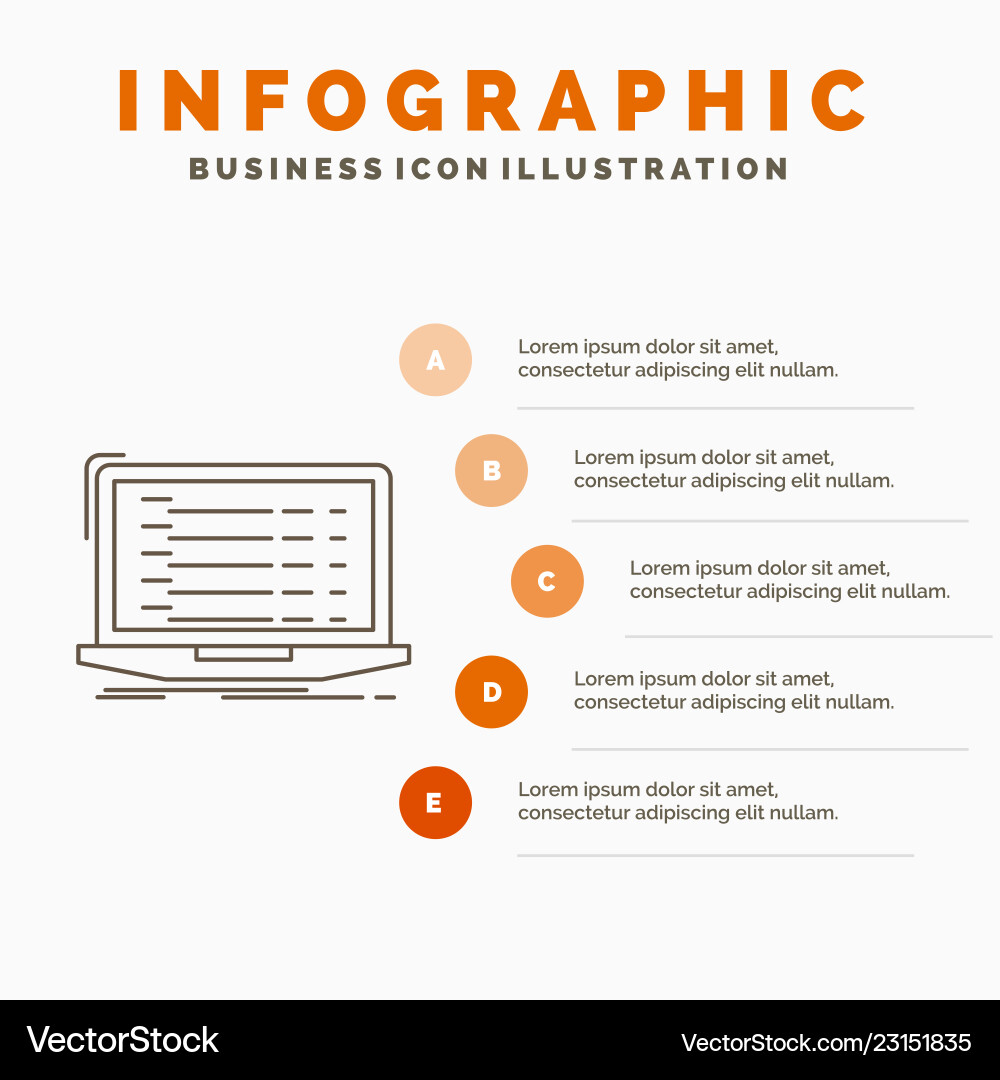 INFOGRAPHIC
BUSINESS ICON ILLUSTRATION

A
Lorem ipsum dolor sit amet, consectetur adipiscing elit nullam.

B
Lorem ipsum dolor sit amet, consectetur adipiscing elit nullam.

C
Lorem ipsum dolor sit amet, consectetur adipiscing elit nullam.

D
Lorem ipsum dolor sit amet, consectetur adipiscing elit nullam.

E
Lorem ipsum dolor sit amet, consectetur adipiscing elit nullam.

VectorStock
VectorStock.com/23151835