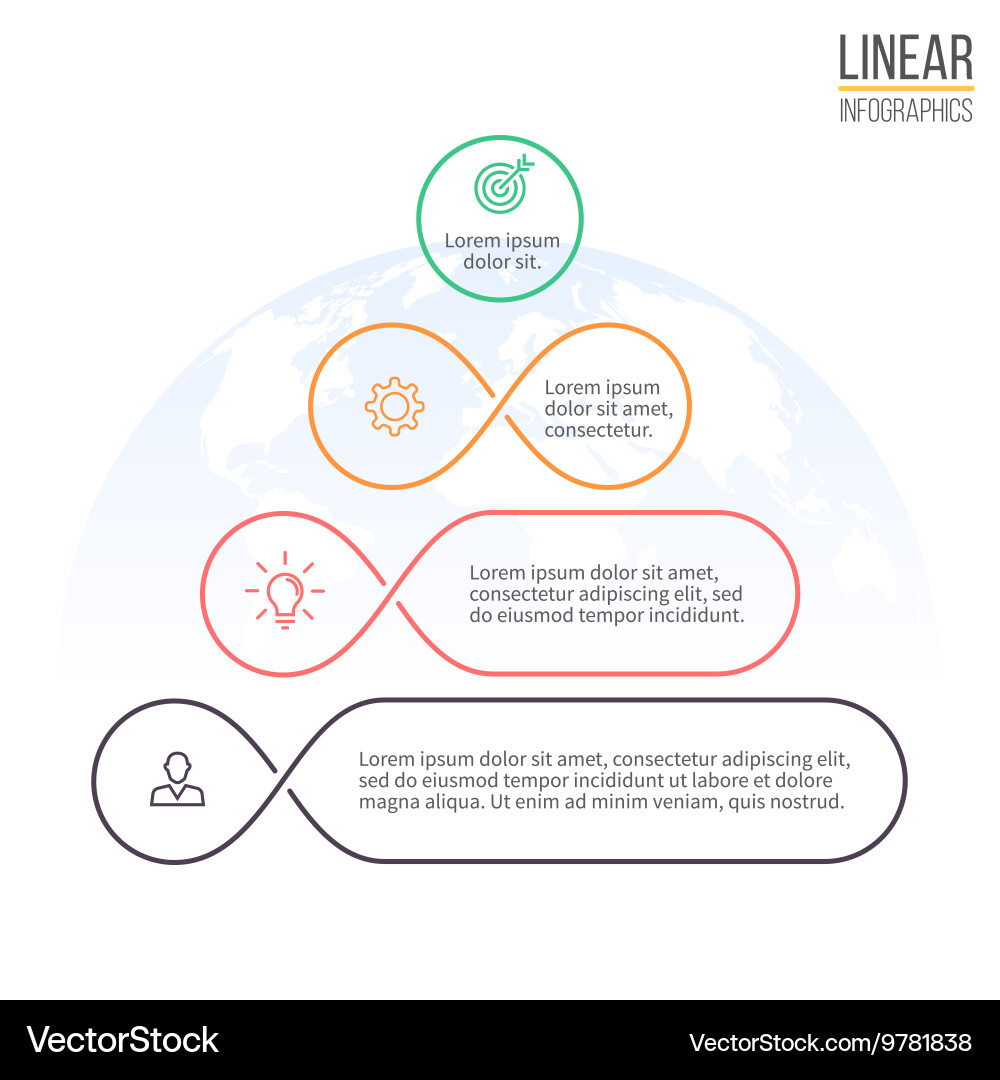 LINEAR
INFOGRAPHICS

Lorem ipsum dolor sit.

Lorem ipsum dolor sit amet, consectetur.

Lorem ipsum dolor sit amet, consectetur adipiscing elit, sed do eiusmod tempor incididunt.

Lorem ipsum dolor sit amet, consectetur adipiscing elit, sed do eiusmod tempor incididunt ut labore et dolore magna aliqua. Ut enim ad minim veniam, quis nostrud.

VectorStock

VectorStock.com/9781838