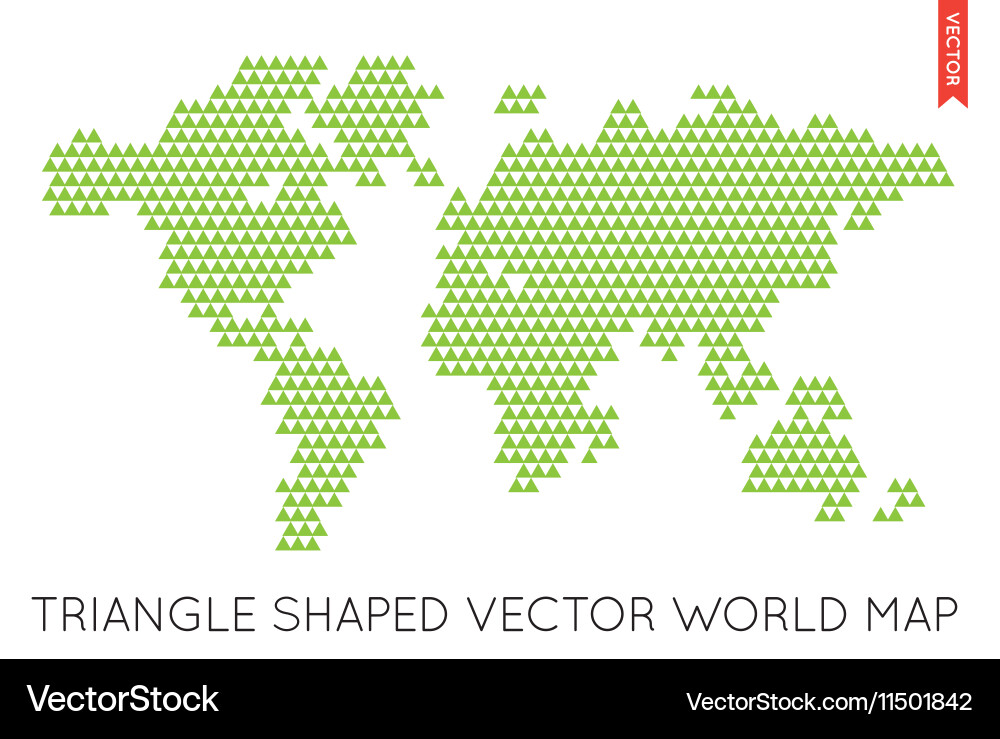 VECTOR

TRIANGLE SHAPED VECTOR WORLD MAP

VectorStock

VectorStock.com/11501842