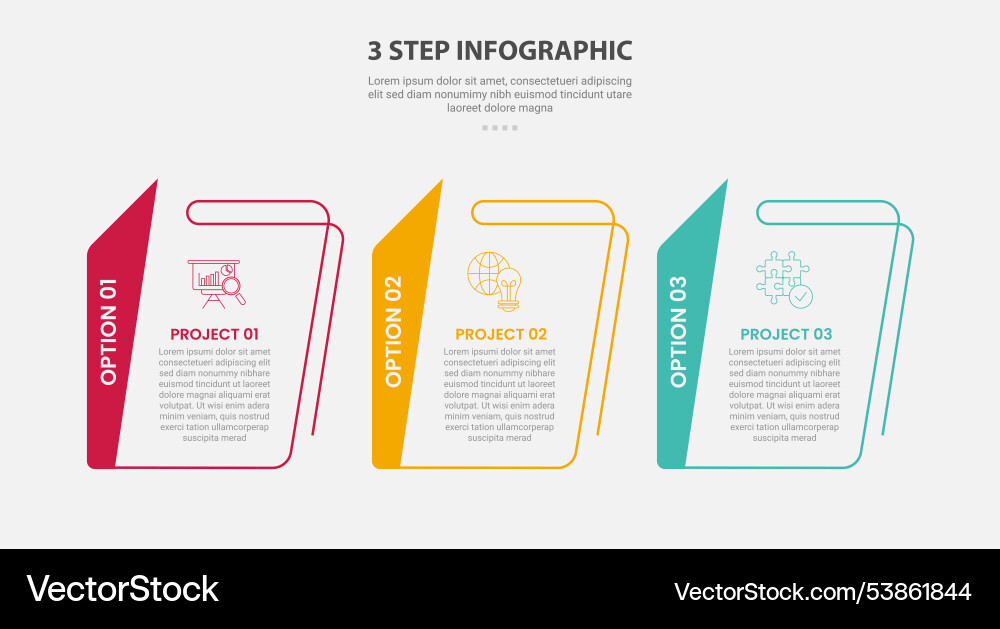 3 STEP INFOGRAPHIC

Lorem ipsum dolor sit amet, consectetueri adipiscing elit sed diam nonumimy nibh euismod tincidunt utare laoreet dolore magna

OPTION 01

PROJECT 01

Lorem ipsumi dolor sit amet consectetueri adipiscing elit sed diam nonummy nibhare euismod tincidunt ut laoreet dolore magnai aliquami erat volutpat. Ut wisi enim adera minim veniam, quis nostrud exerci tation ullamcorperap suscipita merad

OPTION 02

PROJECT 02

Lorem ipsumi dolor sit amet consectetueri adipiscing elit sed diam nonummy nibhare euismod tincidunt ut laoreet dolore magnai aliquami erat volutpat. Ut wisi enim adera minim veniam, quis nostrud exerci tation ullamcorperap suscipita merad

OPTION 03

PROJECT 03

Lorem ipsumi dolor sit amet consectetueri adipiscing elit sed diam nonummy nibhare euismod tincidunt ut laoreet dolore magnai aliquami erat volutpat. Ut wisi enim adera minim veniam, quis nostrud exerci tation ullamcorperap suscipita merad

VectorStock

VectorStock.com/53861844