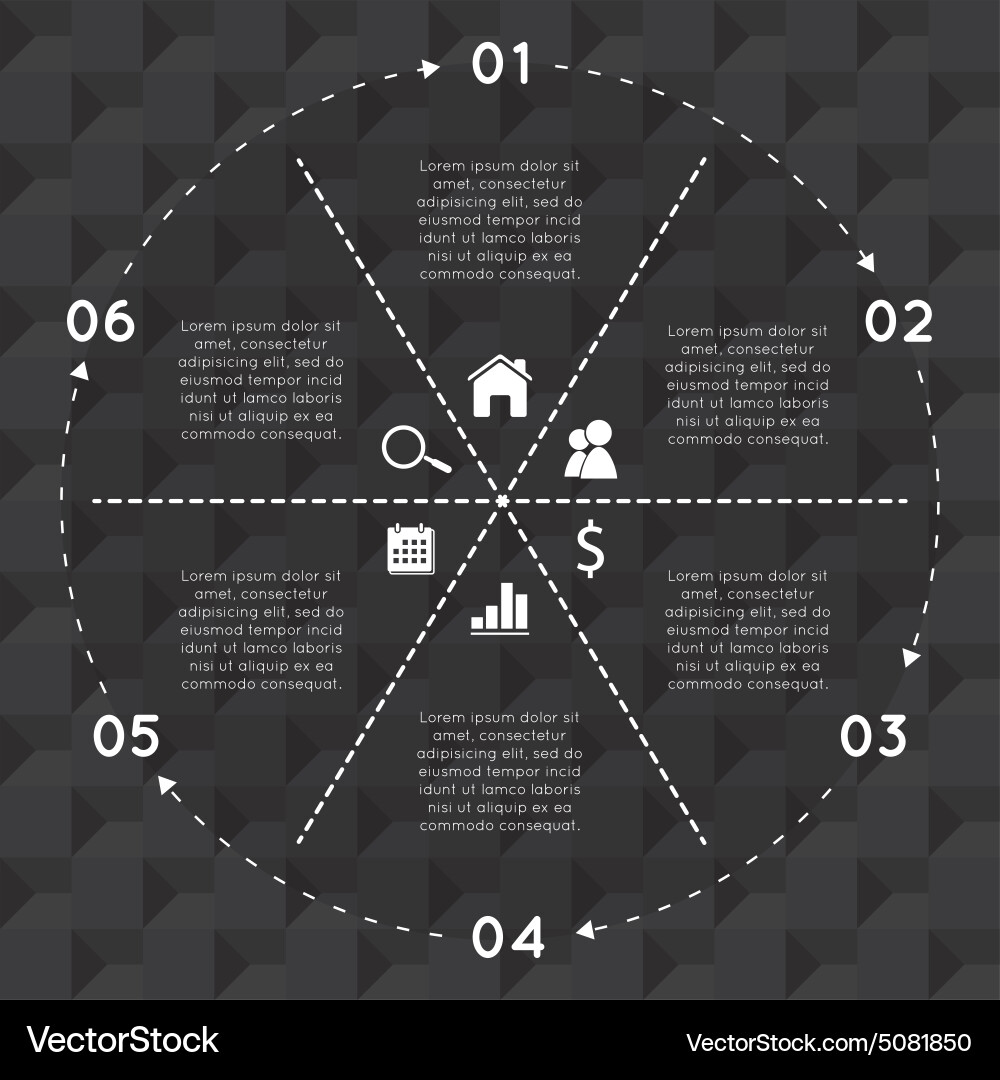 01

Lorem ipsum dolor sit amet, consectetur adipisicing elit, sed do eiusmod tempor incid idunt ut lamco laboris nisi ut aliquip ex ea commodo consequat.

02

Lorem ipsum dolor sit amet, consectetur adipisicing elit, sed do eiusmod tempor incid idunt ut lamco laboris nisi ut aliquip ex ea commodo consequat.

03

Lorem ipsum dolor sit amet, consectetur adipisicing elit, sed do eiusmod tempor incid idunt ut lamco laboris nisi ut aliquip ex ea commodo consequat.

04

Lorem ipsum dolor sit amet, consectetur adipisicing elit, sed do eiusmod tempor incid idunt ut lamco laboris nisi ut aliquip ex ea commodo consequat.

05

Lorem ipsum dolor sit amet, consectetur adipisicing elit, sed do eiusmod tempor incid idunt ut lamco laboris nisi ut aliquip ex ea commodo consequat.

06

Lorem ipsum dolor sit amet, consectetur adipisicing elit, sed do eiusmod tempor incid idunt ut lamco laboris nisi ut aliquip ex ea commodo consequat.

$

VectorStock

VectorStock.com/5081850