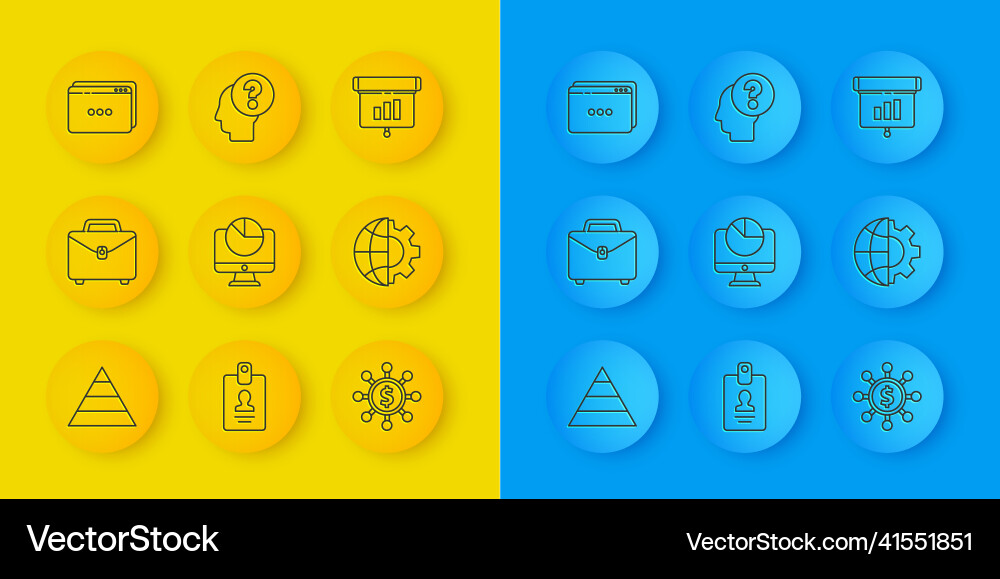 VectorStock

VectorStock.com/41551851