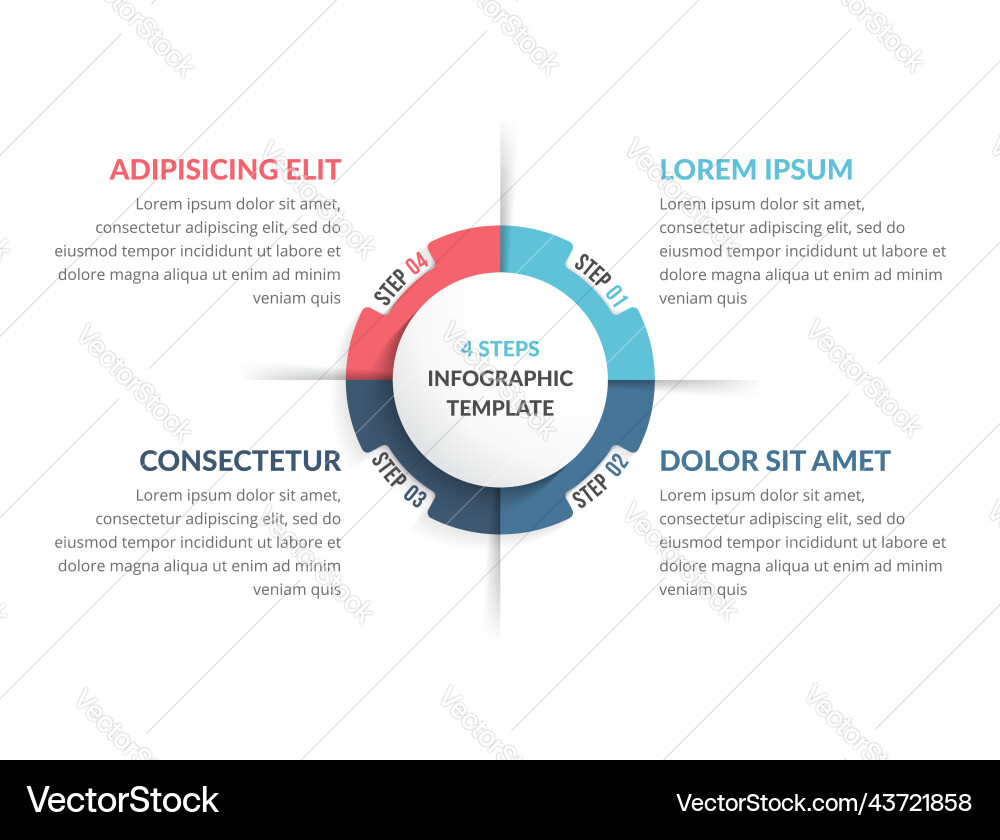 ADIPISICING ELIT

Lorem ipsum dolor sit amet, consectetur adipiscing elit, sed do eiusmod tempor incididunt ut labore et dolore magna aliqua ut enim ad minim veniam quis

LOREM IPSUM

Lorem ipsum dolor sit amet, consectetur adipiscing elit, sed do eiusmod tempor incididunt ut labore et dolore magna aliqua ut enim ad minim veniam quis

STEP 04

STEP 01

4 STEPS
INFOGRAPHIC
TEMPLATE

STEP 03

STEP 02

CONSECTETUR

Lorem ipsum dolor sit amet, consectetur adipiscing elit, sed do eiusmod tempor incididunt ut labore et dolore magna aliqua ut enim ad minim veniam quis

DOLOR SIT AMET

Lorem ipsum dolor sit amet, consectetur adipiscing elit, sed do eiusmod tempor incididunt ut labore et dolore magna aliqua ut enim ad minim veniam quis

VectorStock

VectorStock.com/43721858