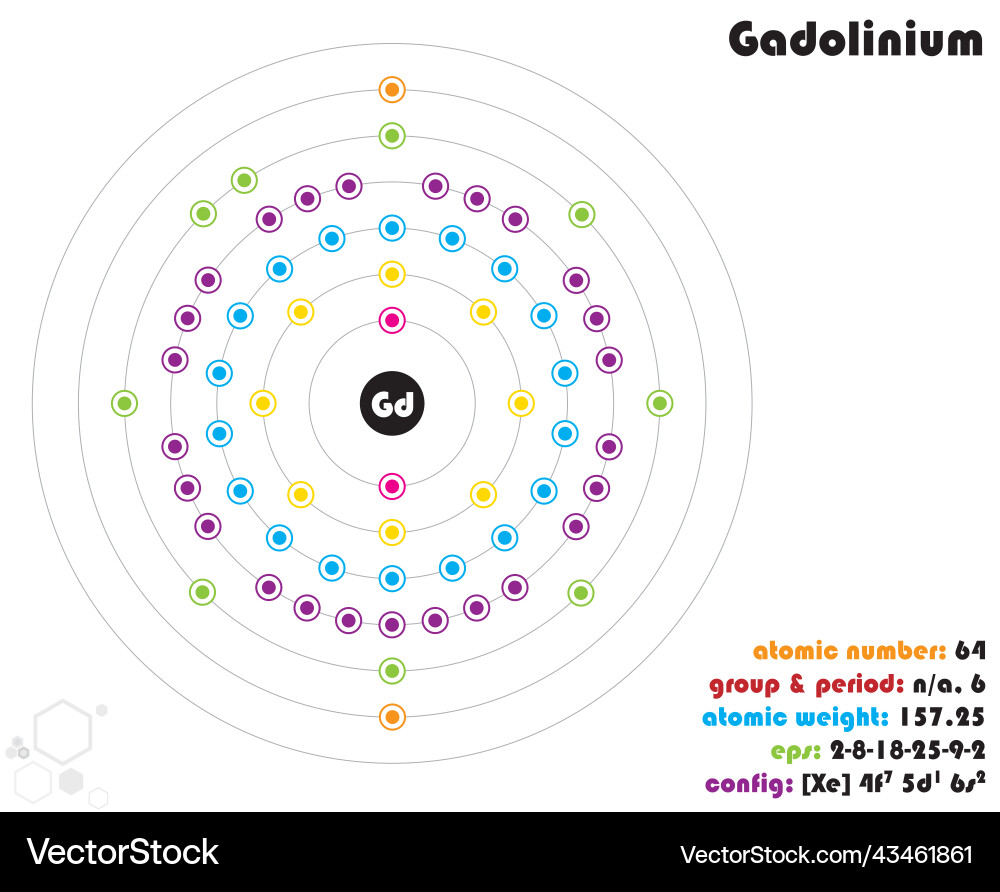 Gadolinium

Gd

atomic number: 64
group & period: n/a. 6
atomic weight: 157.25
eps: 2-8-18-25-9-2
config: [Xe] $4f^7$ $5d^1$ $6s^2$

VectorStock
VectorStock.com/43461861