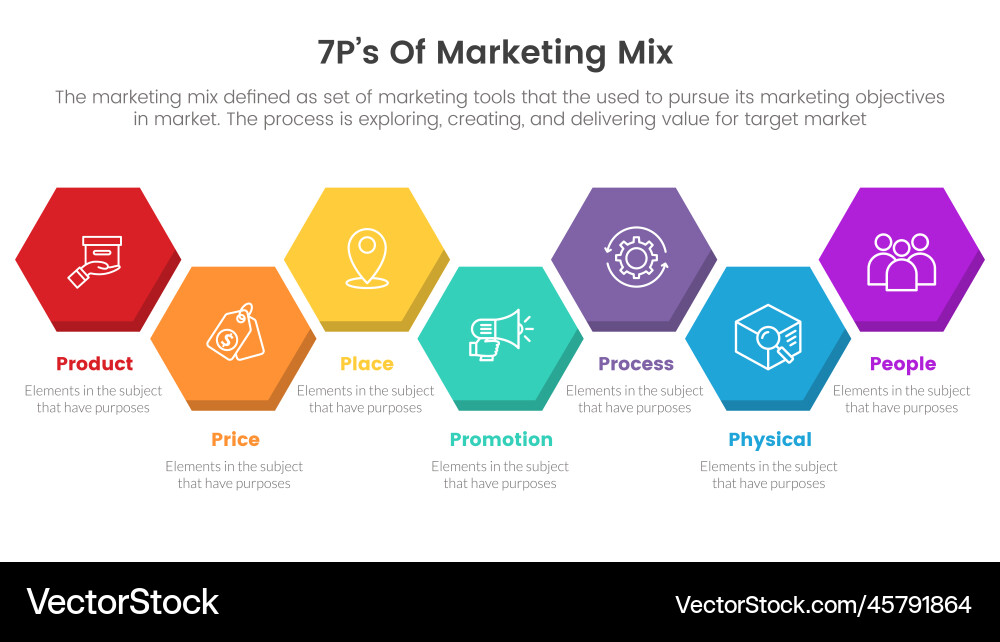 7P's Of Marketing Mix

The marketing mix defined as set of marketing tools that the used to pursue its marketing objectives in market. The process is exploring, creating, and delivering value for target market

Product
Elements in the subject that have purposes

Price
Elements in the subject that have purposes

Place
Elements in the subject that have purposes

Promotion
Elements in the subject that have purposes

Process
Elements in the subject that have purposes

Physical
Elements in the subject that have purposes

People
Elements in the subject that have purposes

VectorStock

VectorStock.com/45791864