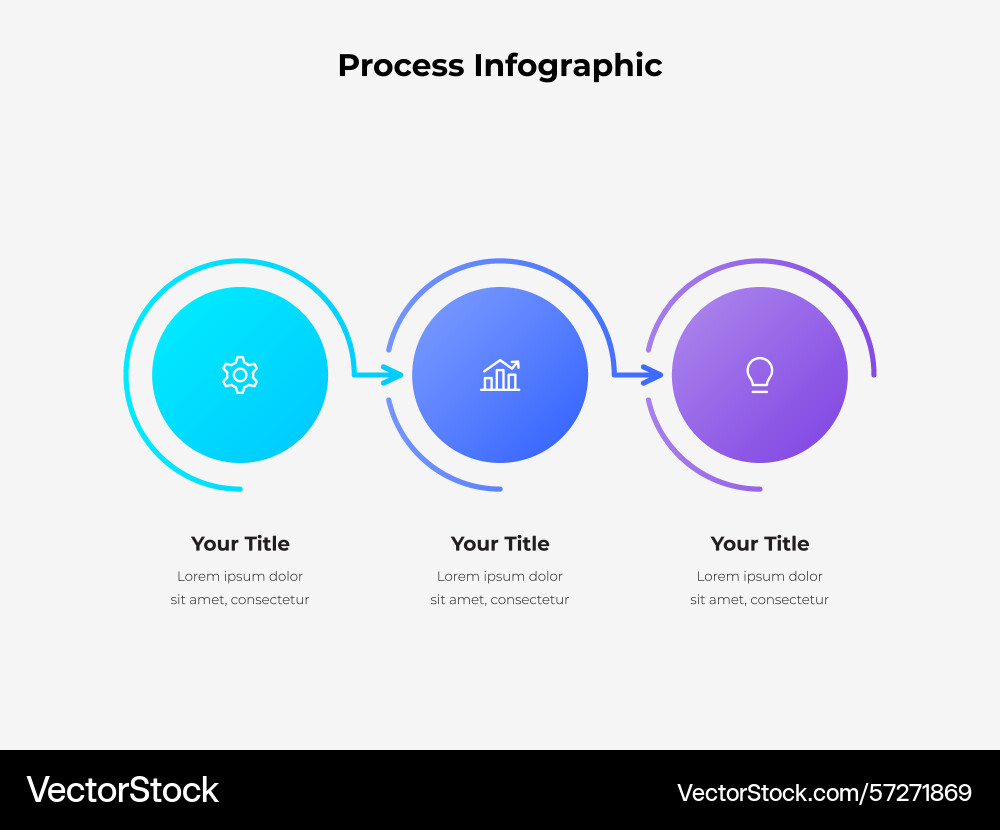 Process Infographic

Your Title

Lorem ipsum dolor sit amet, consectetur

Your Title

Lorem ipsum dolor sit amet, consectetur

Your Title

Lorem ipsum dolor sit amet, consectetur

VectorStock

VectorStock.com/57271869