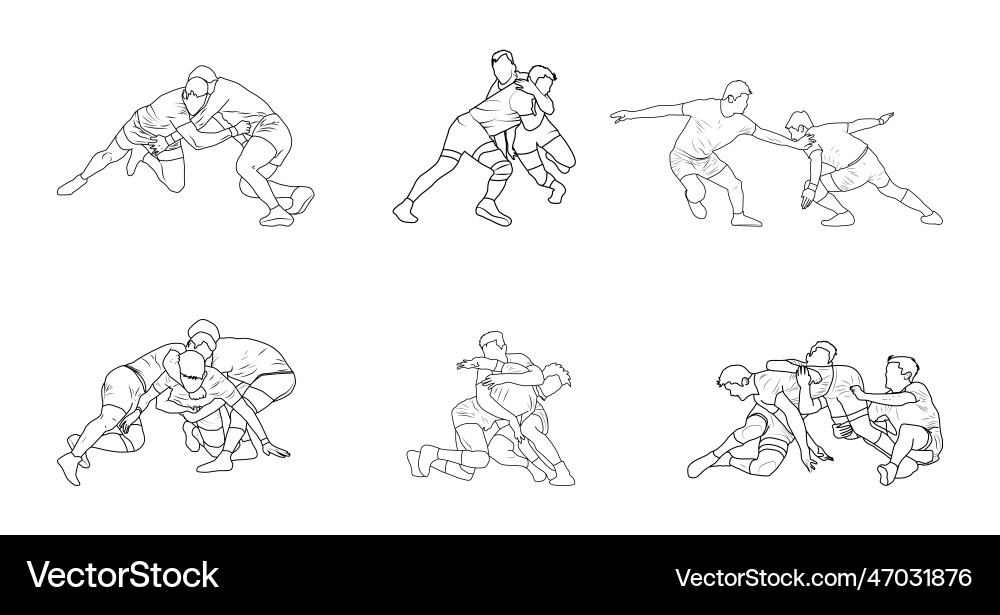 VectorStock®
VectorStock.com/47031876