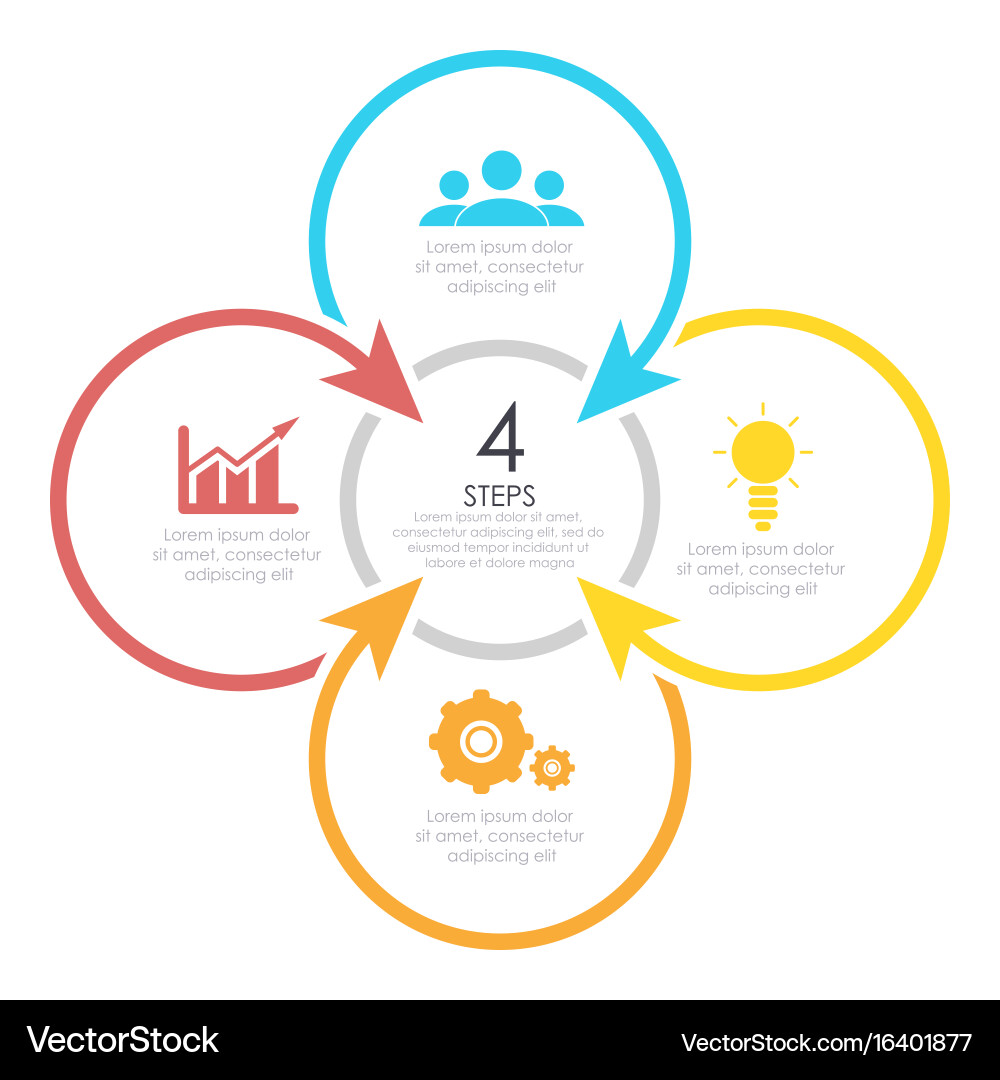 Lorem ipsum dolor sit amet, consectetur adipiscing elit

Lorem ipsum dolor sit amet, consectetur adipiscing elit

4
STEPS
Lorem ipsum dolor sit amet, consectetur adipiscing elit, sed do eiusmod tempor incididunt ut labore et dolore magna

Lorem ipsum dolor sit amet, consectetur adipiscing elit

Lorem ipsum dolor sit amet, consectetur adipiscing elit

VectorStock
VectorStock.com/16401877