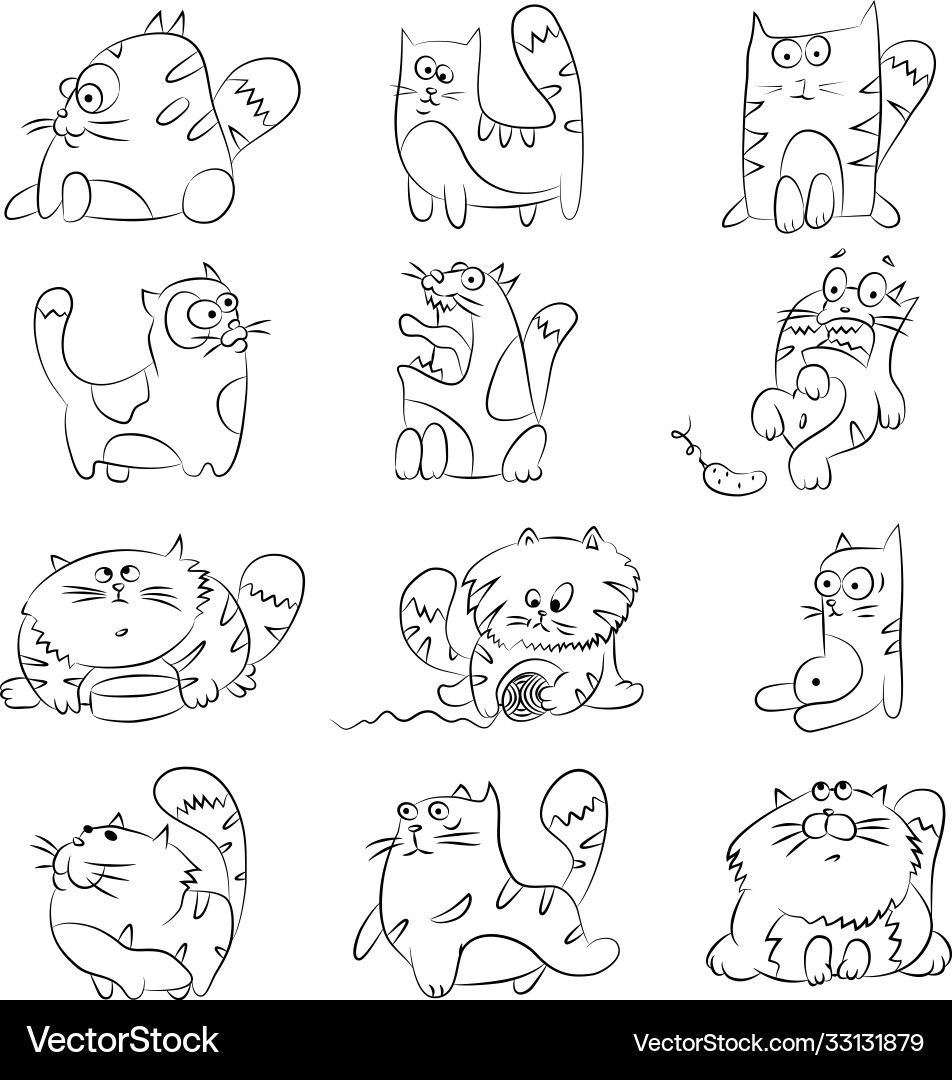 VectorStock®

VectorStock.com/33131879