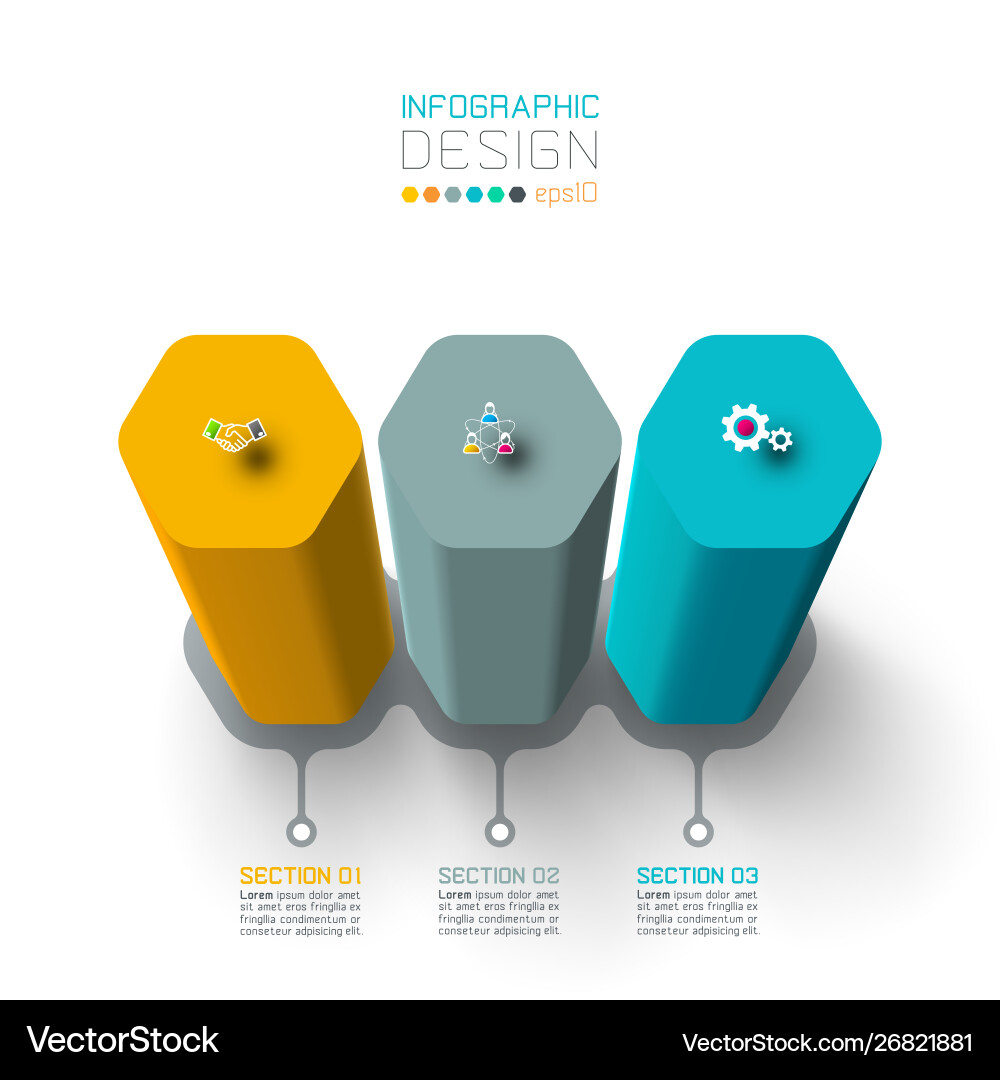 INFOGRAPHIC
DESIGN
eps10

SECTION 01
Lorem ipsum dolor amet sit amet eros fringllia ex fringllia condimentum or conseteur adpisicing elit.

SECTION 02
Lorem ipsum dolor amet sit amet eros fringllia ex fringllia condimentum or conseteur adpisicing elit.

SECTION 03
Lorem ipsum dolor amet sit amet eros fringllia ex fringllia condimentum or conseteur adpisicing elit.

VectorStock
VectorStock.com/26821881