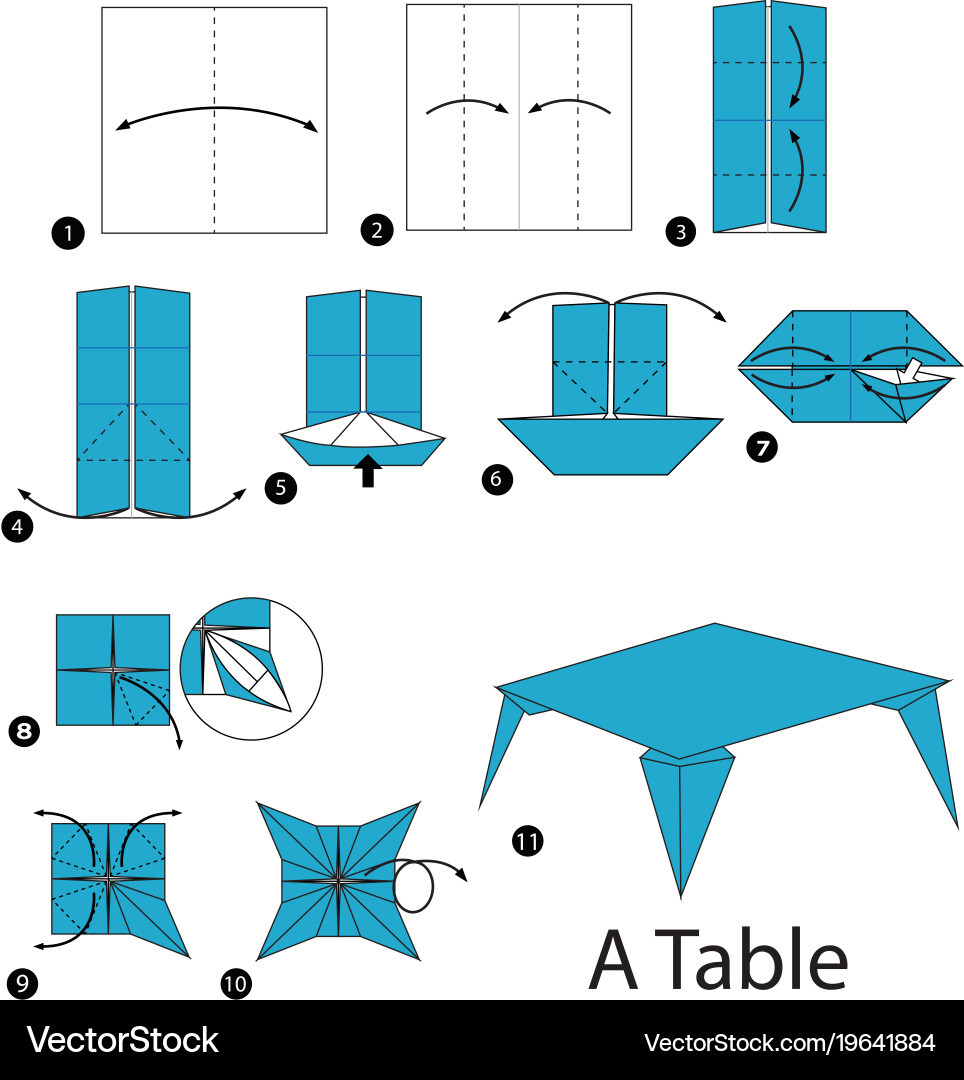 1

2

3

4

5

6

7

8

9

10

11

A Table

VectorStock

VectorStock.com/19641884