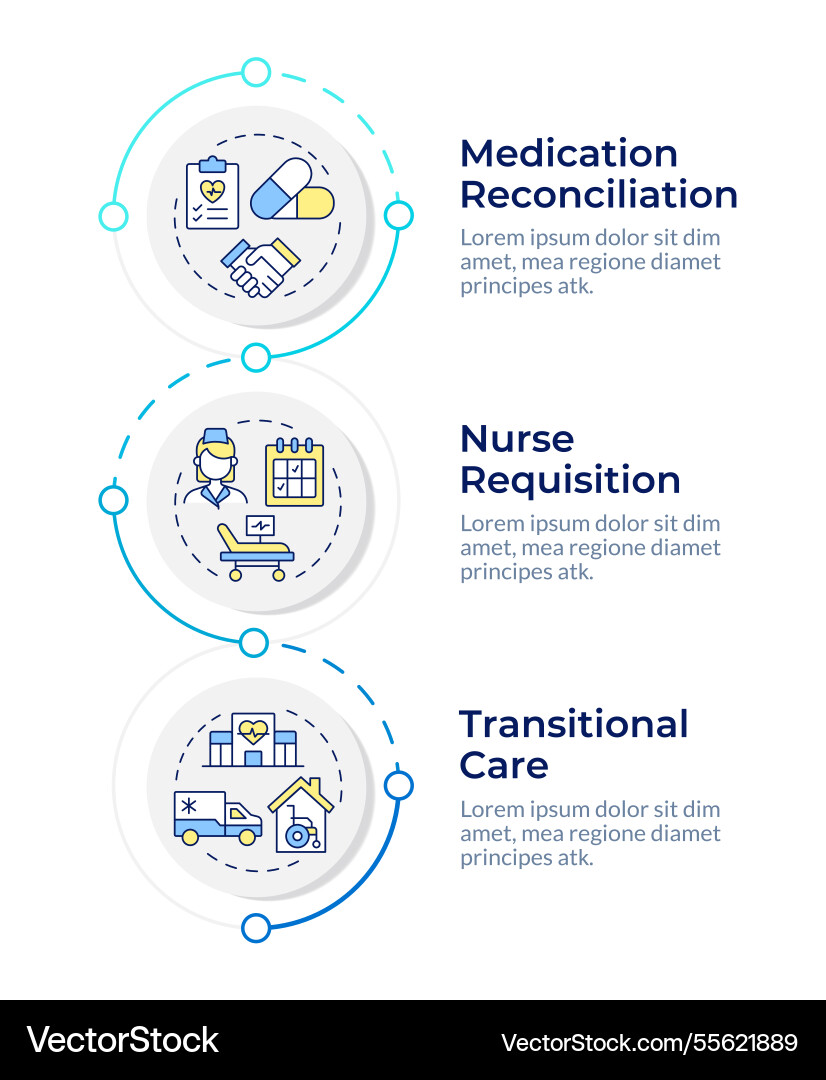 Medication Reconciliation

Lorem ipsum dolor sit dim amet, mea regione diamet principes atk.

Nurse Requisition

Lorem ipsum dolor sit dim amet, mea regione diamet principes atk.

Transitional Care

Lorem ipsum dolor sit dim amet, mea regione diamet principes atk.

VectorStock

VectorStock.com/55621889