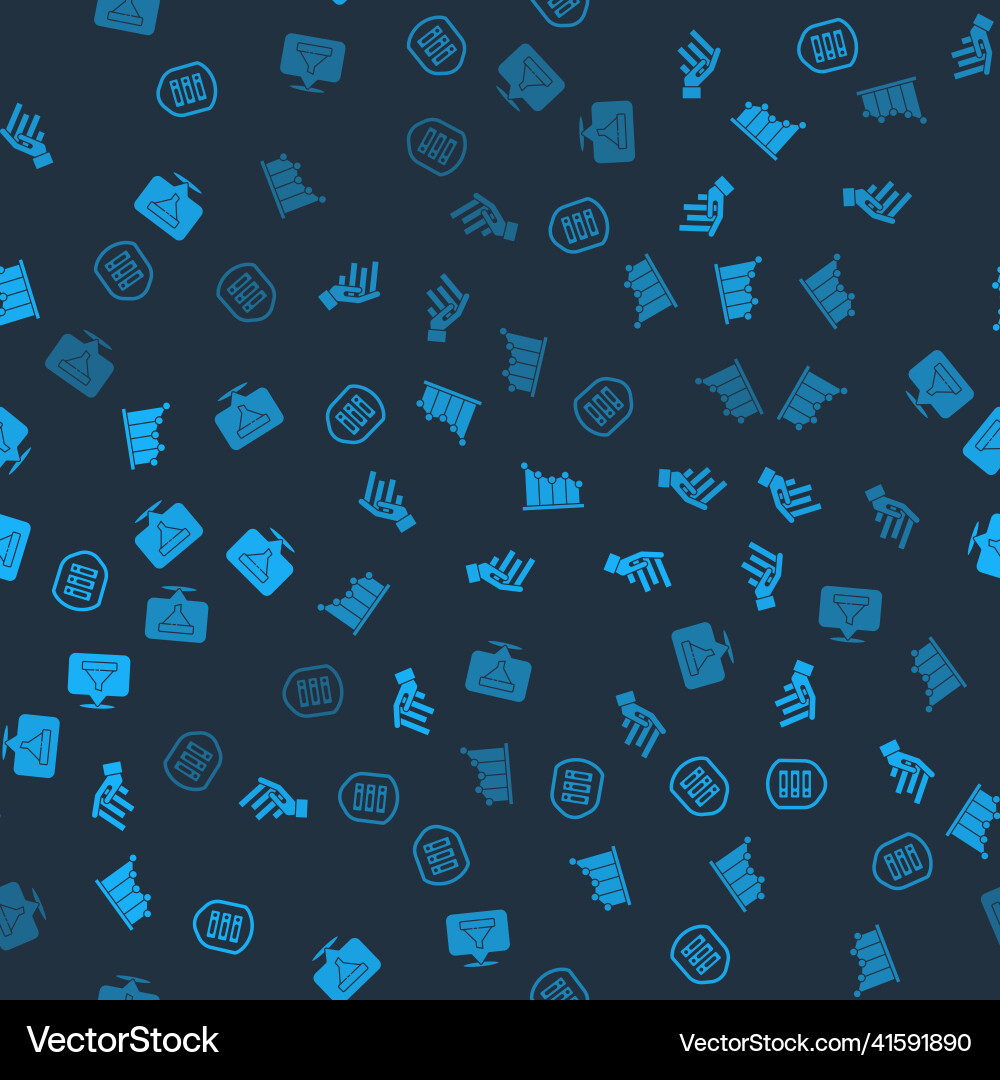 VectorStock
VectorStock.com/41591890