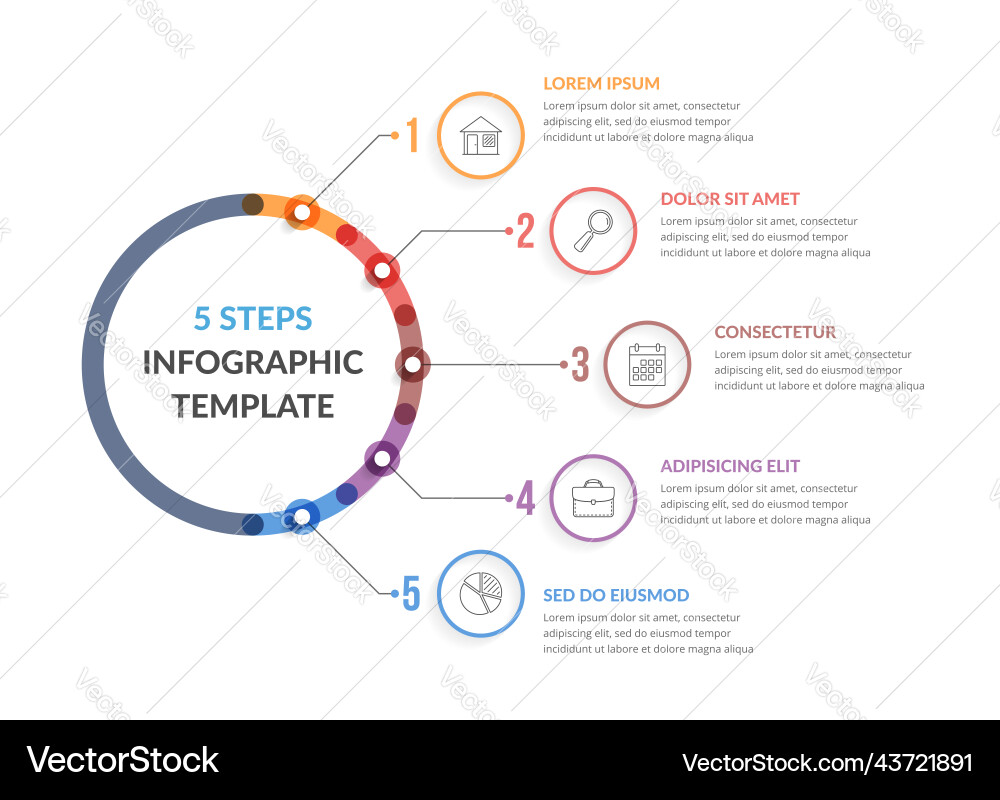 5 STEPS
INFOGRAPHIC
TEMPLATE

1
LOREM IPSUM
Lorem ipsum dolor sit amet, consectetur adipiscing elit, sed do eiusmod tempor incididunt ut labore et dolore magna aliqua

2
DOLOR SIT AMET
Lorem ipsum dolor sit amet, consectetur adipiscing elit, sed do eiusmod tempor incididunt ut labore et dolore magna aliqua

3
CONSECTETUR
Lorem ipsum dolor sit amet, consectetur adipiscing elit, sed do eiusmod tempor incididunt ut labore et dolore magna aliqua

4
ADIPISICING ELIT
Lorem ipsum dolor sit amet, consectetur adipiscing elit, sed do eiusmod tempor incididunt ut labore et dolore magna aliqua

5
SED DO EIUSMOD
Lorem ipsum dolor sit amet, consectetur adipiscing elit, sed do eiusmod tempor incididunt ut labore et dolore magna aliqua

VectorStock
VectorStock.com/43721891