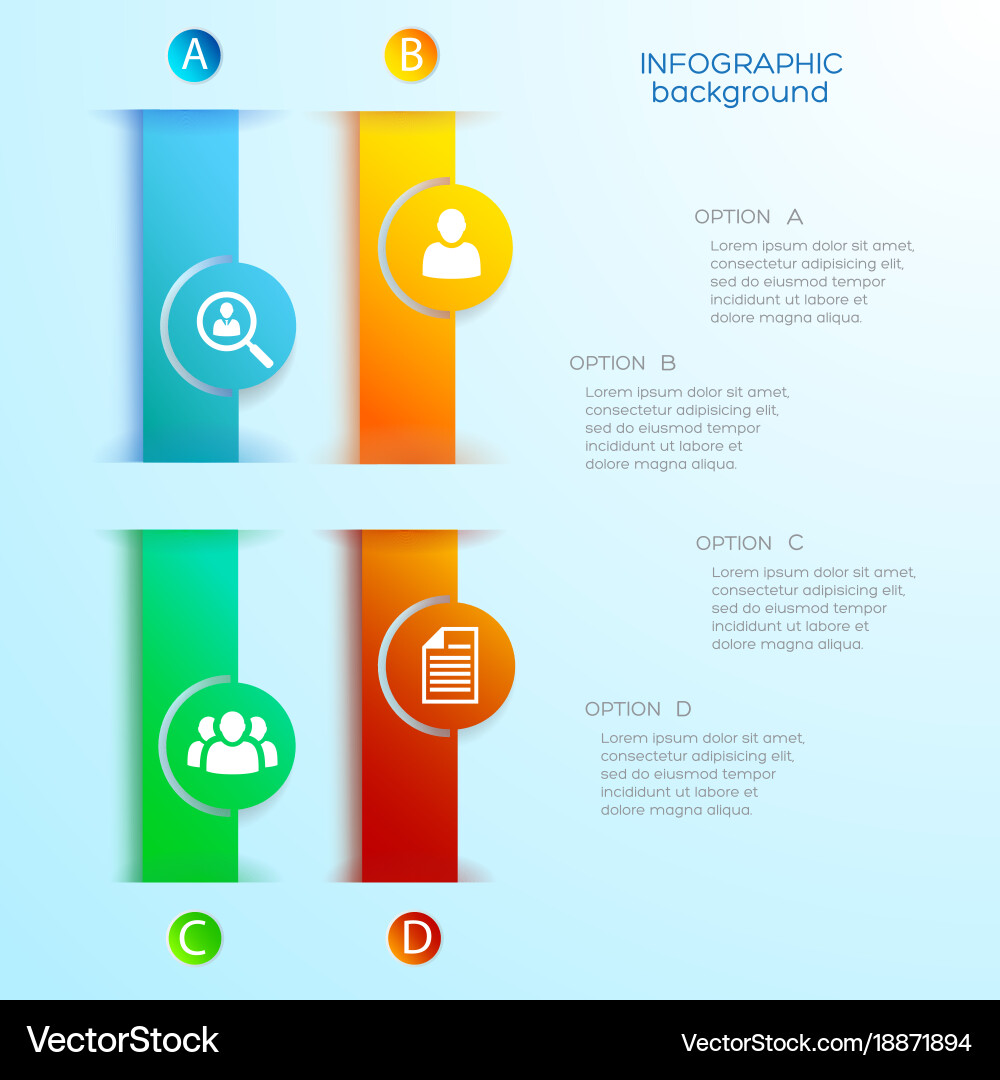 A

B

INFOGRAPHIC
background

OPTION A
Lorem ipsum dolor sit amet, consectetur adipisicing elit, sed do eiusmod tempor incididunt ut labore et dolore magna aliqua.

OPTION B
Lorem ipsum dolor sit amet, consectetur adipisicing elit, sed do eiusmod tempor incididunt ut labore et dolore magna aliqua.

OPTION C
Lorem ipsum dolor sit amet, consectetur adipisicing elit, sed do eiusmod tempor incididunt ut labore et dolore magna aliqua.

OPTION D
Lorem ipsum dolor sit amet, consectetur adipisicing elit, sed do eiusmod tempor incididunt ut labore et dolore magna aliqua.

C

D

VectorStock

VectorStock.com/18871894