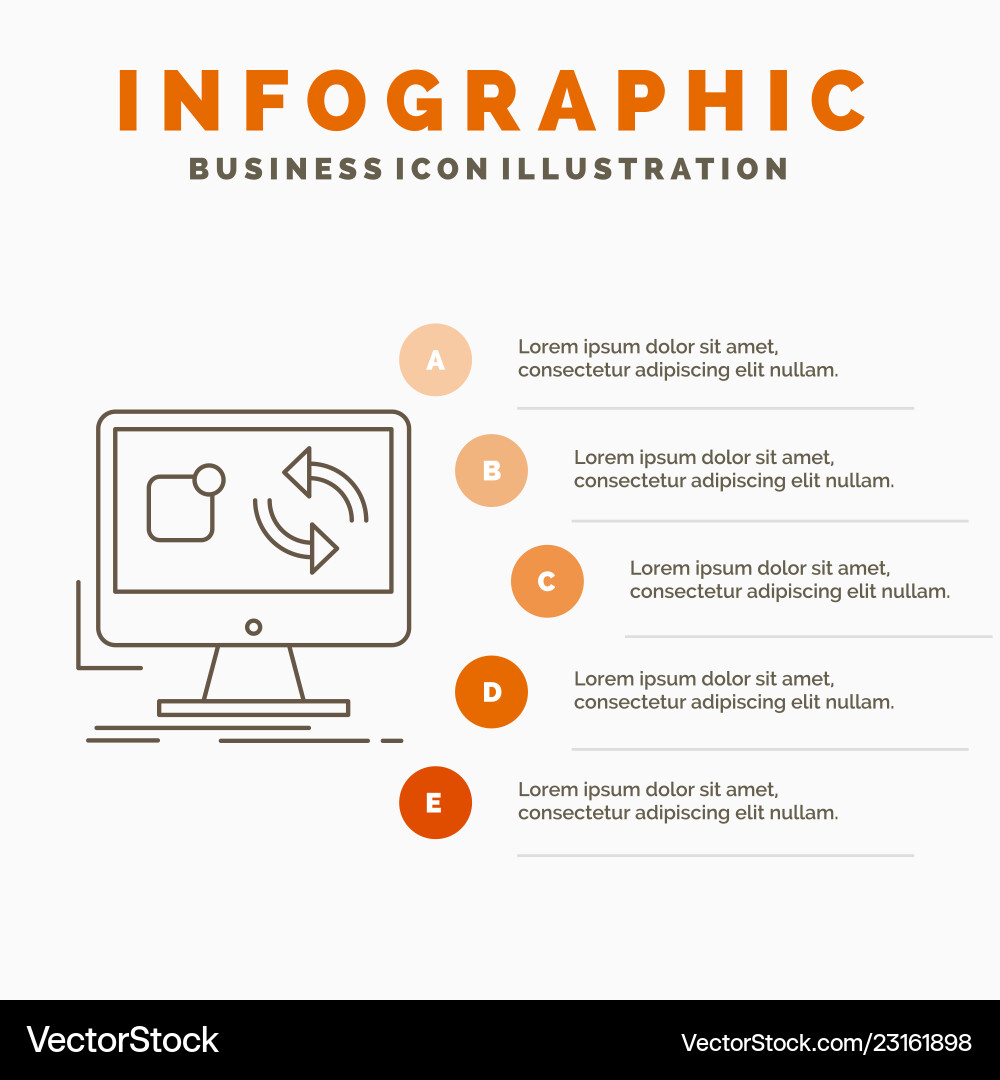 INFOGRAPHIC
BUSINESS ICON ILLUSTRATION

A
Lorem ipsum dolor sit amet, consectetur adipiscing elit nullam.

B
Lorem ipsum dolor sit amet, consectetur adipiscing elit nullam.

C
Lorem ipsum dolor sit amet, consectetur adipiscing elit nullam.

D
Lorem ipsum dolor sit amet, consectetur adipiscing elit nullam.

E
Lorem ipsum dolor sit amet, consectetur adipiscing elit nullam.

VectorStock
VectorStock.com/23161898