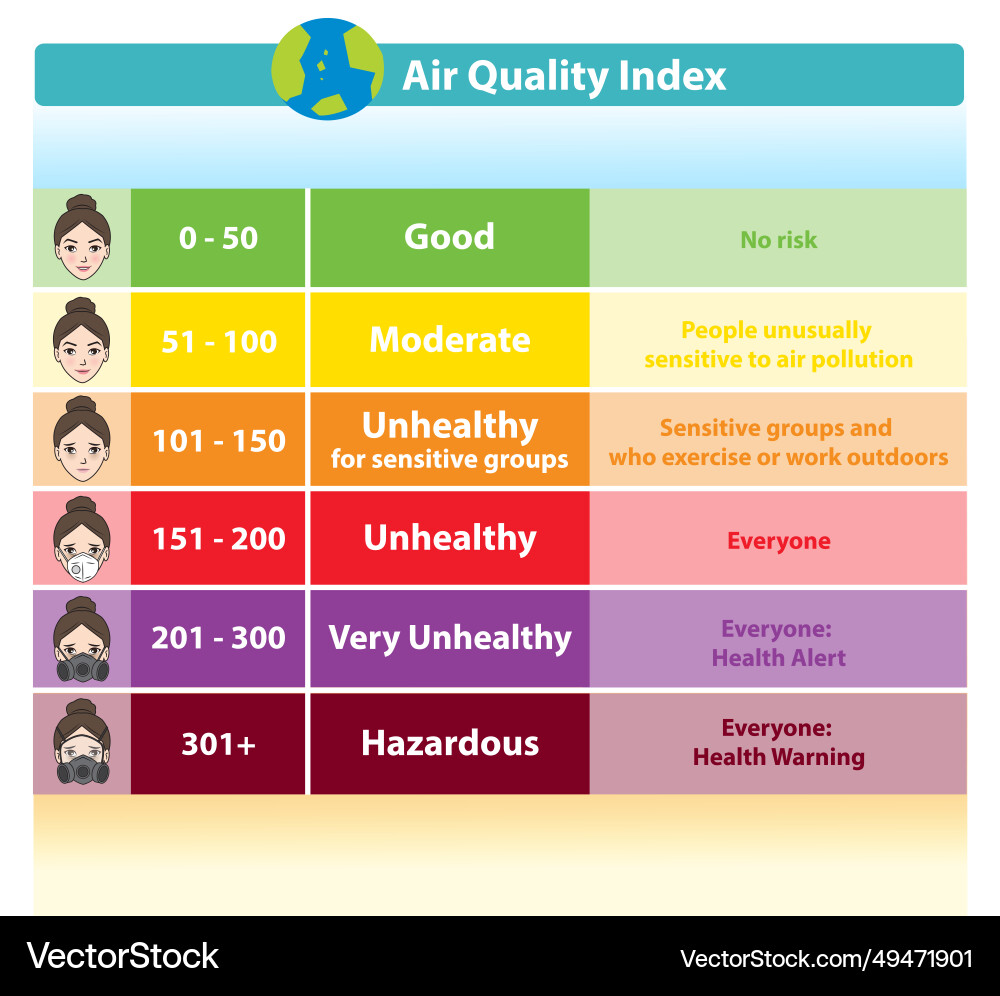 Air Quality Index

| 0 - 50 | Good | No risk |
|---|---|---|
| 51 - 100 | Moderate | People unusually sensitive to air pollution |
| 101 - 150 | Unhealthy for sensitive groups | Sensitive groups and who exercise or work outdoors |
| 151 - 200 | Unhealthy | Everyone |
| 201 - 300 | Very Unhealthy | Everyone: Health Alert |
| 301+ | Hazardous | Everyone: Health Warning |

VectorStock

VectorStock.com/49471901