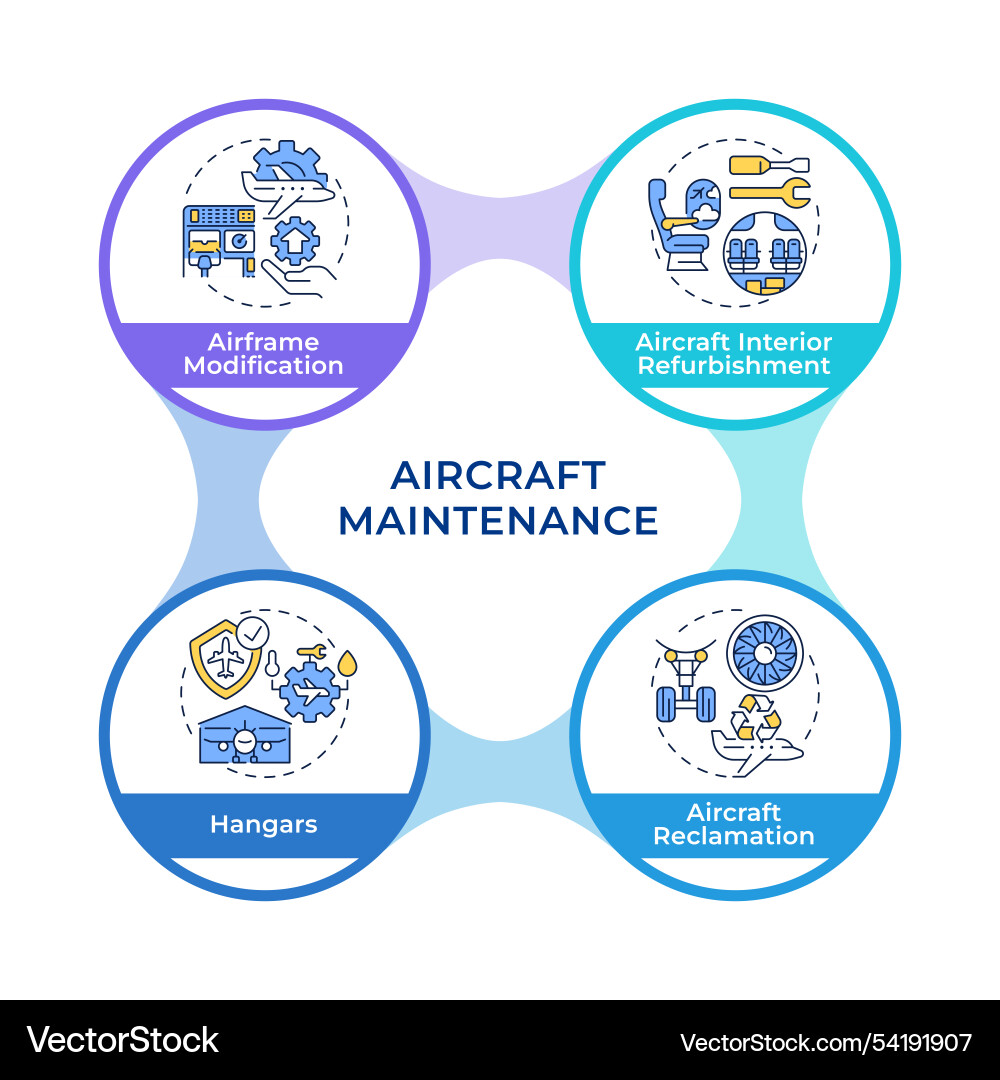 Airframe Modification

Aircraft Interior Refurbishment

AIRCRAFT MAINTENANCE

Hangars

Aircraft Reclamation

VectorStock

VectorStock.com/54191907