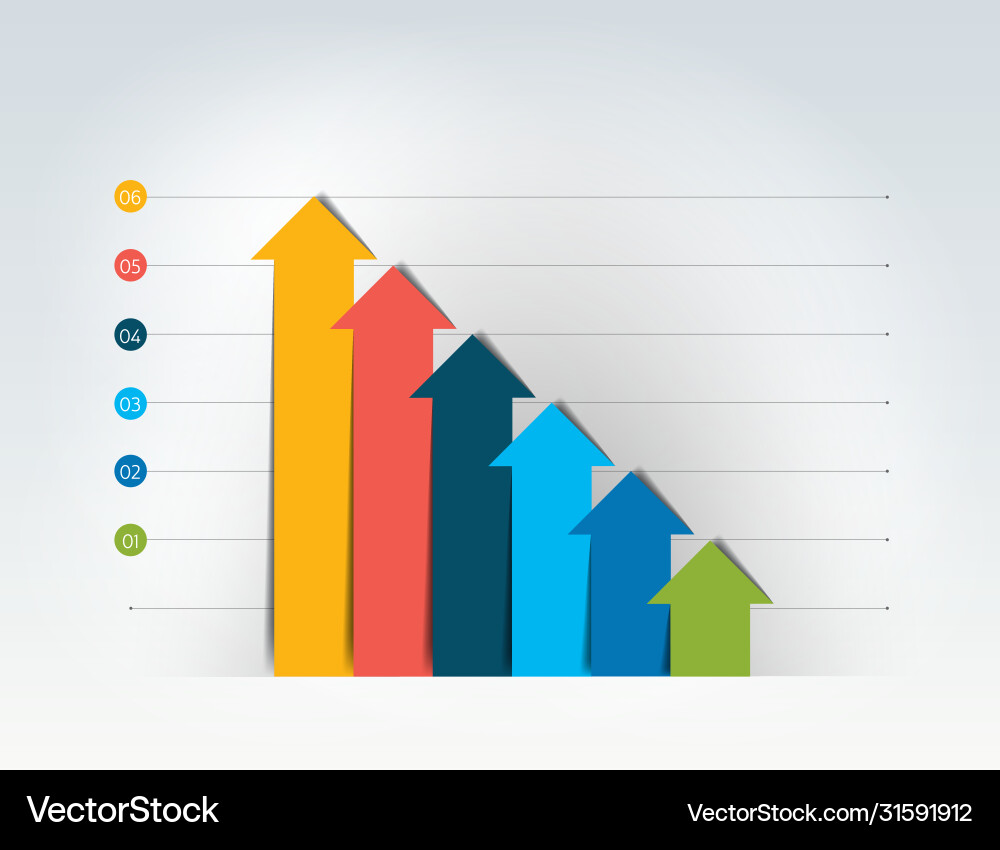 06
05
04
03
02
01

VectorStock
VectorStock.com/31591912