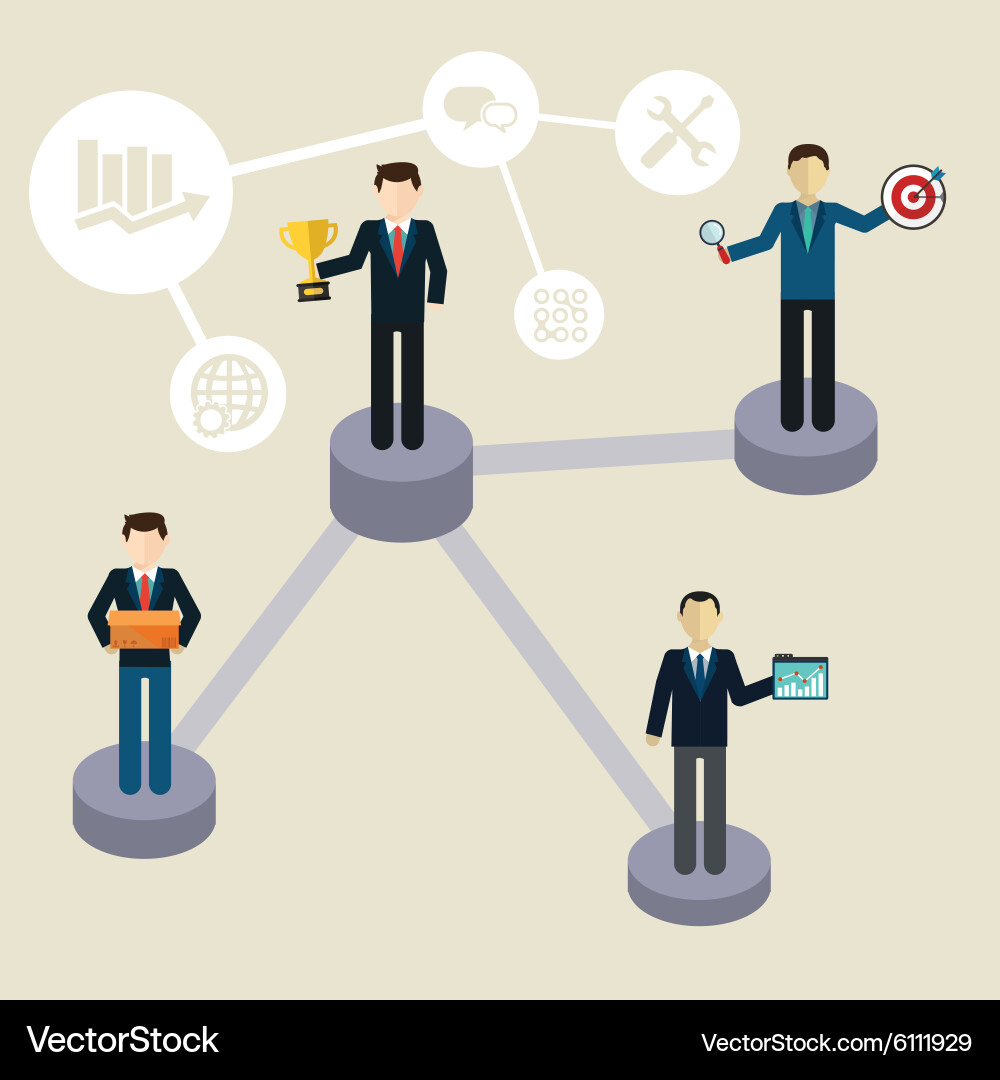 VectorStock

VectorStock.com/6111929