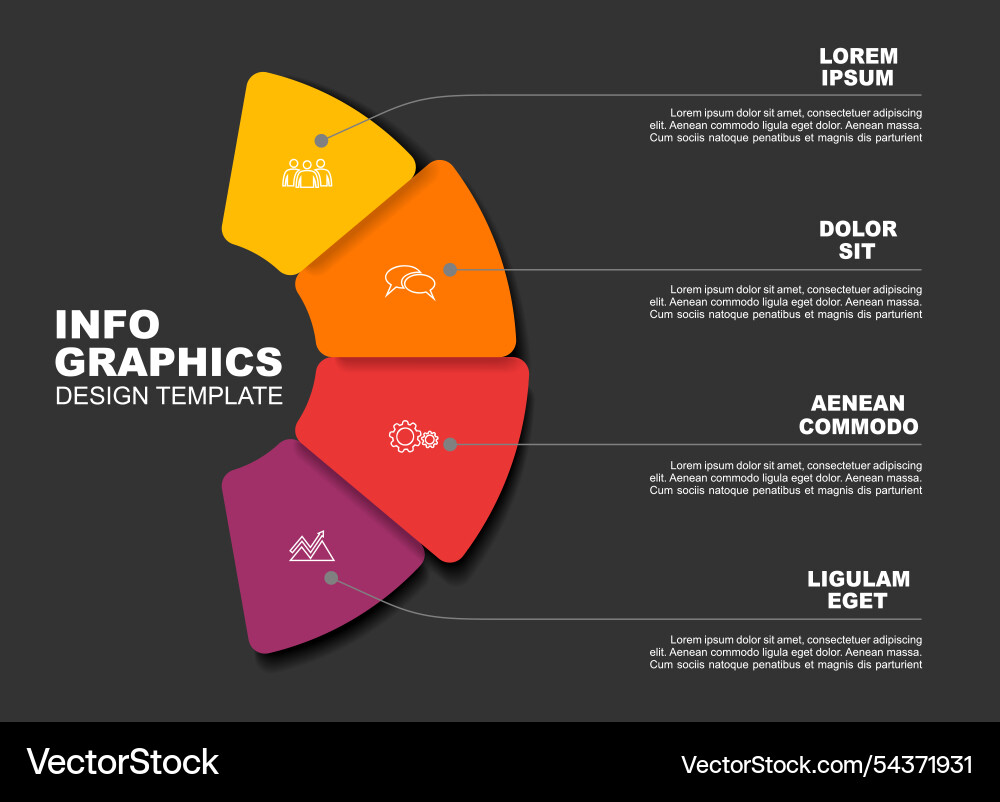 INFO GRAPHICS
DESIGN TEMPLATE

LOREM IPSUM

Lorem ipsum dolor sit amet, consectetuer adipiscing elit. Aenean commodo ligula eget dolor. Aenean massa. Cum sociis natoque penatibus et magnis dis parturient

DOLOR SIT

Lorem ipsum dolor sit amet, consectetuer adipiscing elit. Aenean commodo ligula eget dolor. Aenean massa. Cum sociis natoque penatibus et magnis dis parturient

AENEAN COMMODO

Lorem ipsum dolor sit amet, consectetuer adipiscing elit. Aenean commodo ligula eget dolor. Aenean massa. Cum sociis natoque penatibus et magnis dis parturient

LIGULAM EGET

Lorem ipsum dolor sit amet, consectetuer adipiscing elit. Aenean commodo ligula eget dolor. Aenean massa. Cum sociis natoque penatibus et magnis dis parturient

VectorStock

VectorStock.com/54371931