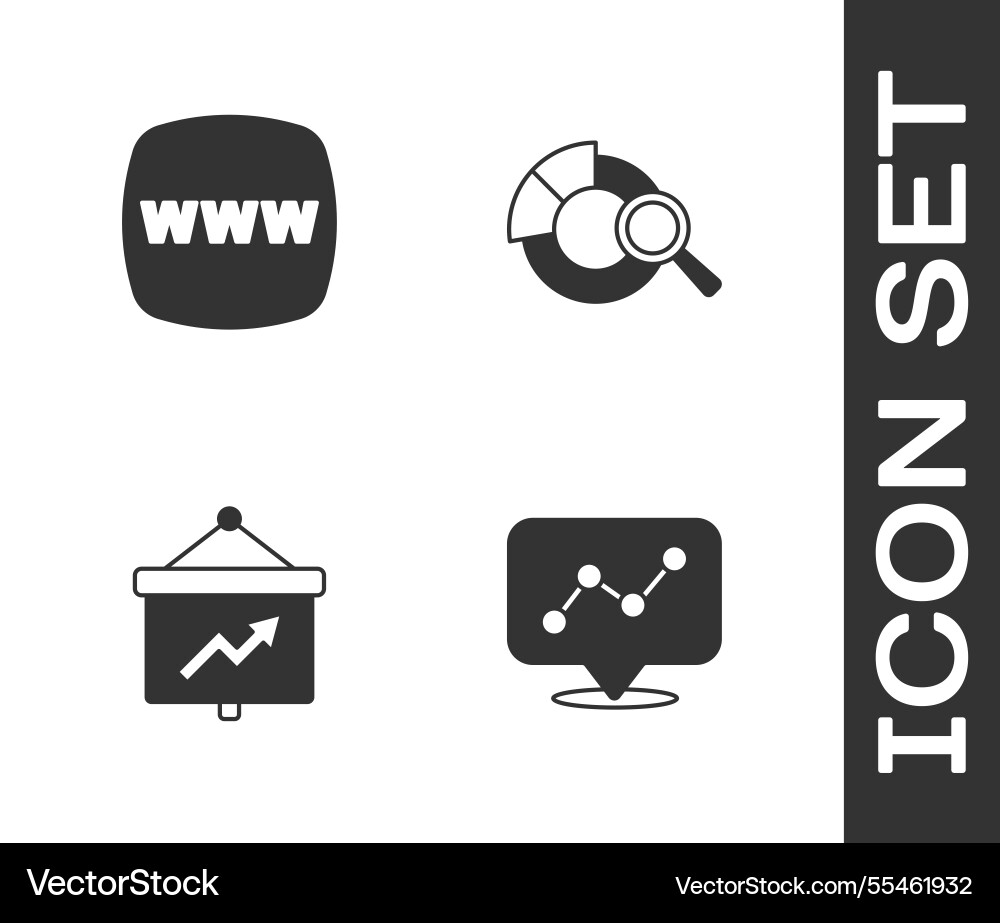 www

ICON SET

VectorStock

VectorStock.com/55461932