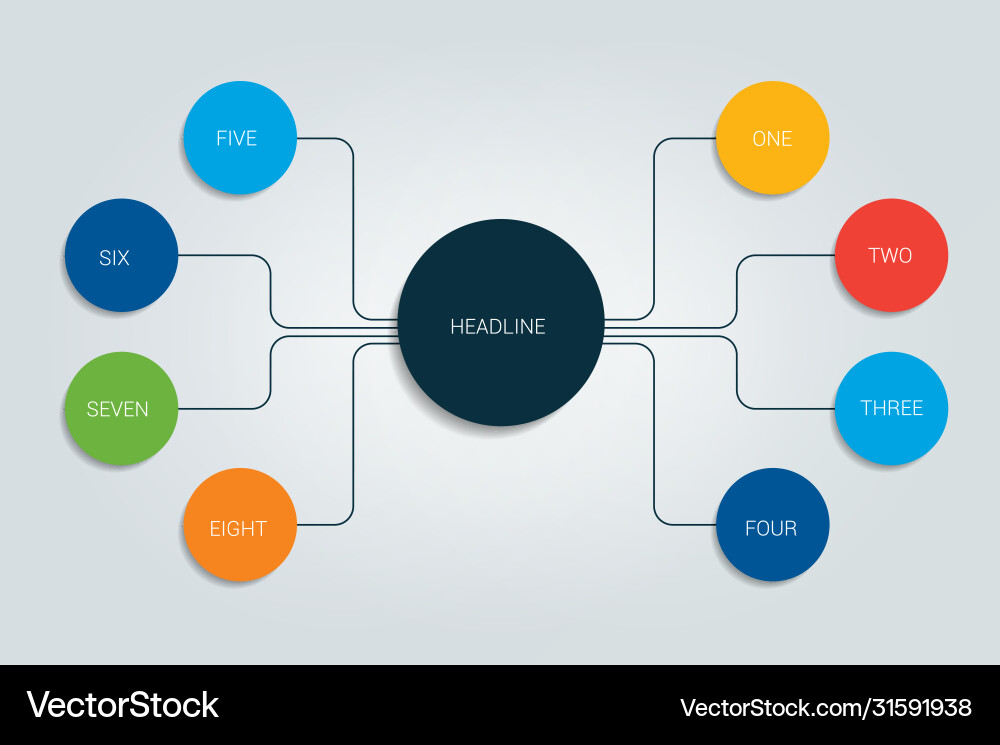 HEADLINE

ONE

TWO

THREE

FOUR

FIVE

SIX

SEVEN

EIGHT

VectorStock

VectorStock.com/31591938