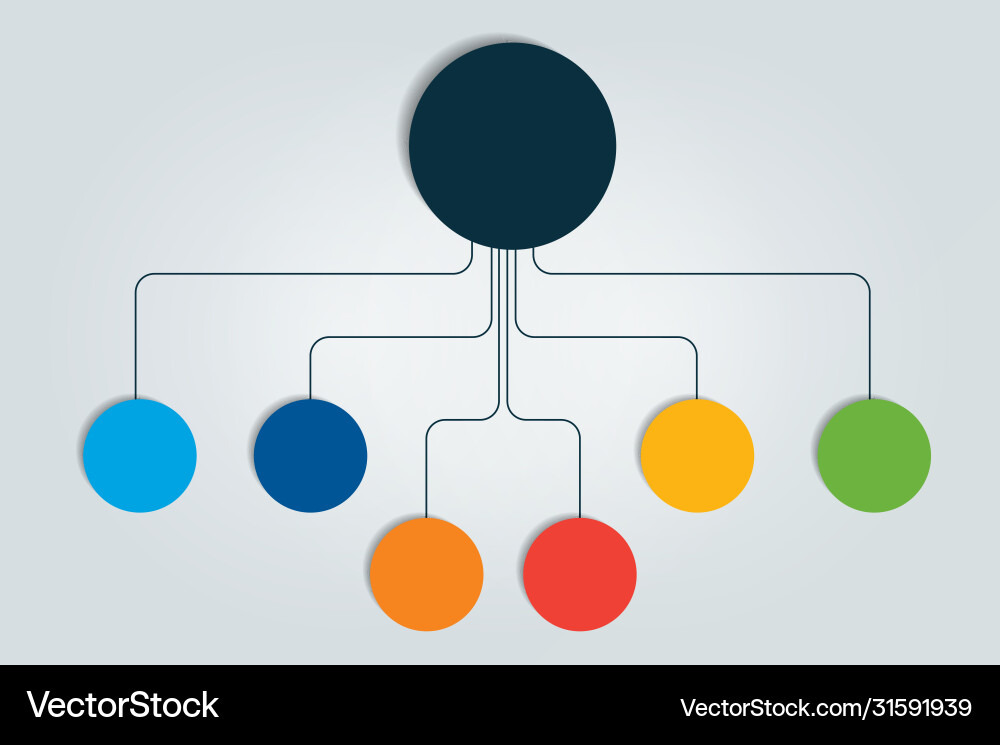 VectorStock

VectorStock.com/31591939