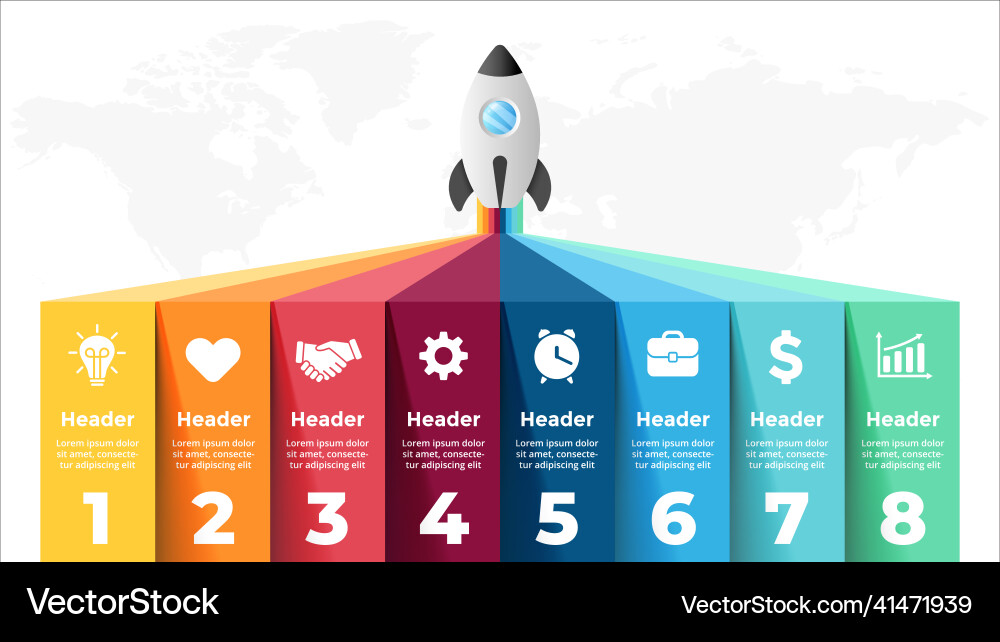 Header
Lorem ipsum dolor sit amet, consectetur adipiscing elit
1

Header
Lorem ipsum dolor sit amet, consectetur adipiscing elit
2

Header
Lorem ipsum dolor sit amet, consectetur adipiscing elit
3

Header
Lorem ipsum dolor sit amet, consectetur adipiscing elit
4

Header
Lorem ipsum dolor sit amet, consectetur adipiscing elit
5

Header
Lorem ipsum dolor sit amet, consectetur adipiscing elit
6

Header
Lorem ipsum dolor sit amet, consectetur adipiscing elit
7

Header
Lorem ipsum dolor sit amet, consectetur adipiscing elit
8

VectorStock
VectorStock.com/41471939