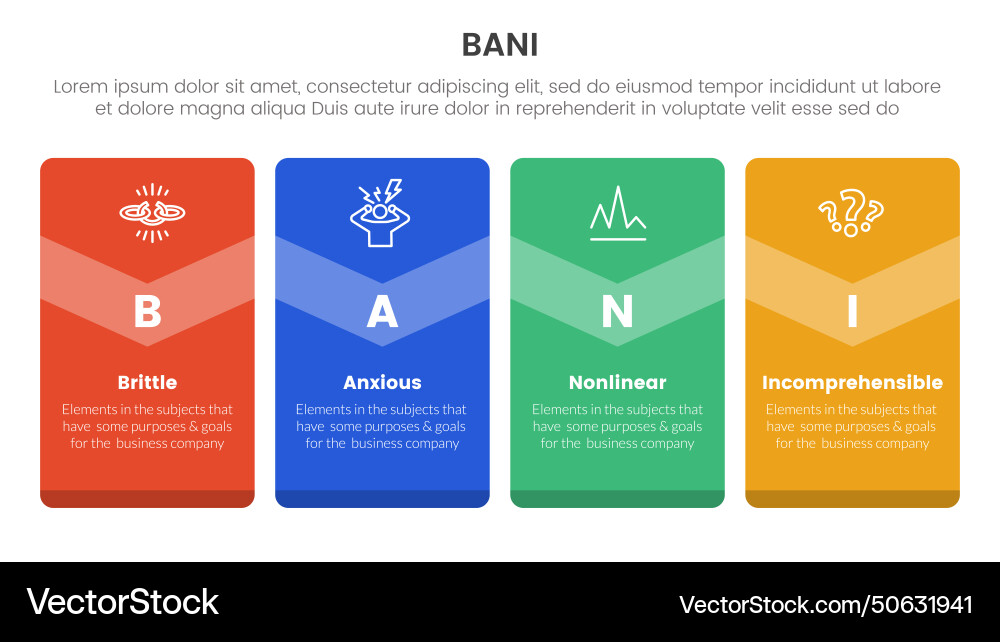 BANI

Lorem ipsum dolor sit amet, consectetur adipiscing elit, sed do eiusmod tempor incididunt ut labore et dolore magna aliqua Duis aute irure dolor in reprehenderit in voluptate velit esse sed do

B

Brittle

Elements in the subjects that have some purposes & goals for the business company

A

Anxious

Elements in the subjects that have some purposes & goals for the business company

N

Nonlinear

Elements in the subjects that have some purposes & goals for the business company

I

Incomprehensible

Elements in the subjects that have some purposes & goals for the business company

VectorStock

VectorStock.com/50631941