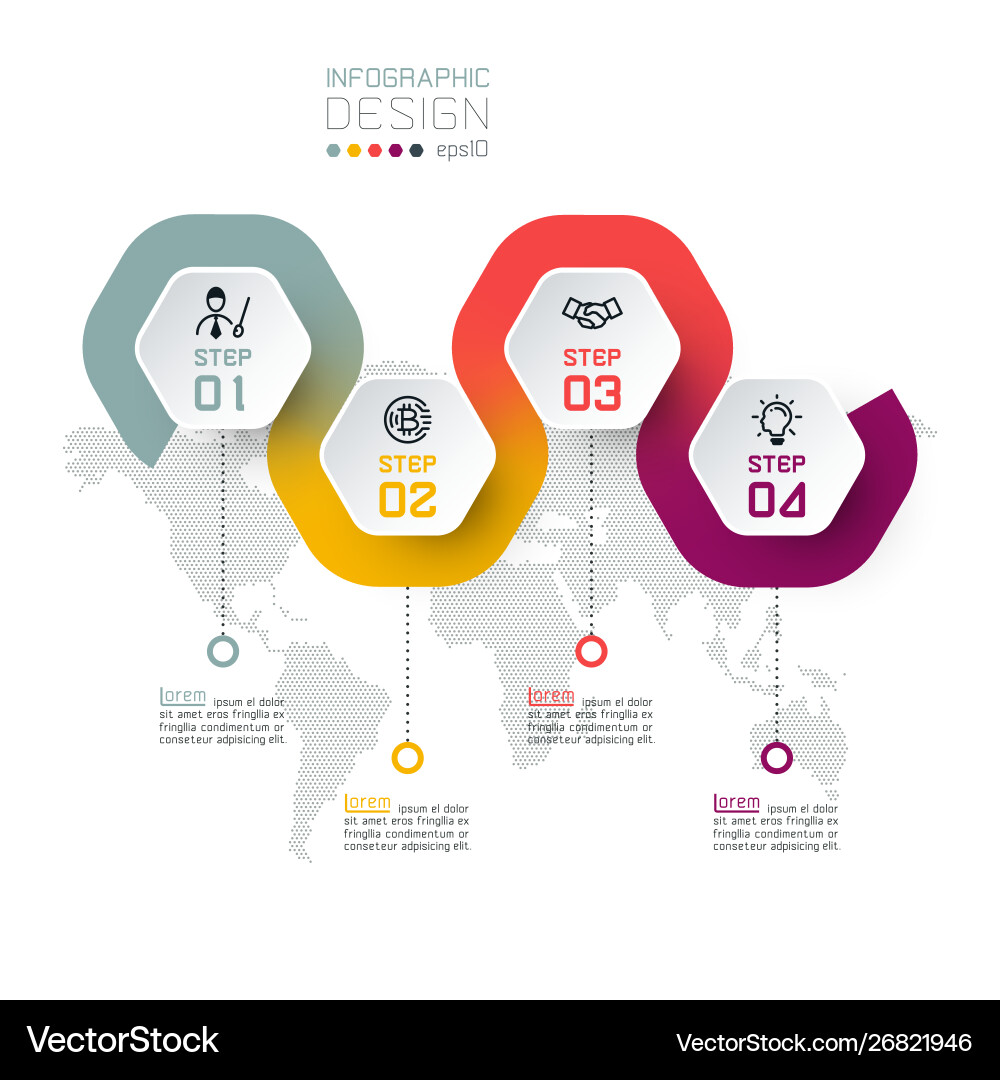 INFOGRAPHIC
DESIGN
eps10

STEP
01

STEP
02

STEP
03

STEP
04

Lorem ipsum el dolor sit amet eros fringllia ex fringllia condimentum or conseteur adpisicing elit.

Lorem ipsum el dolor sit amet eros fringllia ex fringllia condimentum or conseteur adpisicing elit.

Lorem ipsum el dolor sit amet eros fringllia ex fringllia condimentum or conseteur adpisicing elit.

Lorem ipsum el dolor sit amet eros fringllia ex fringllia condimentum or conseteur adpisicing elit.

VectorStock
VectorStock.com/26821946