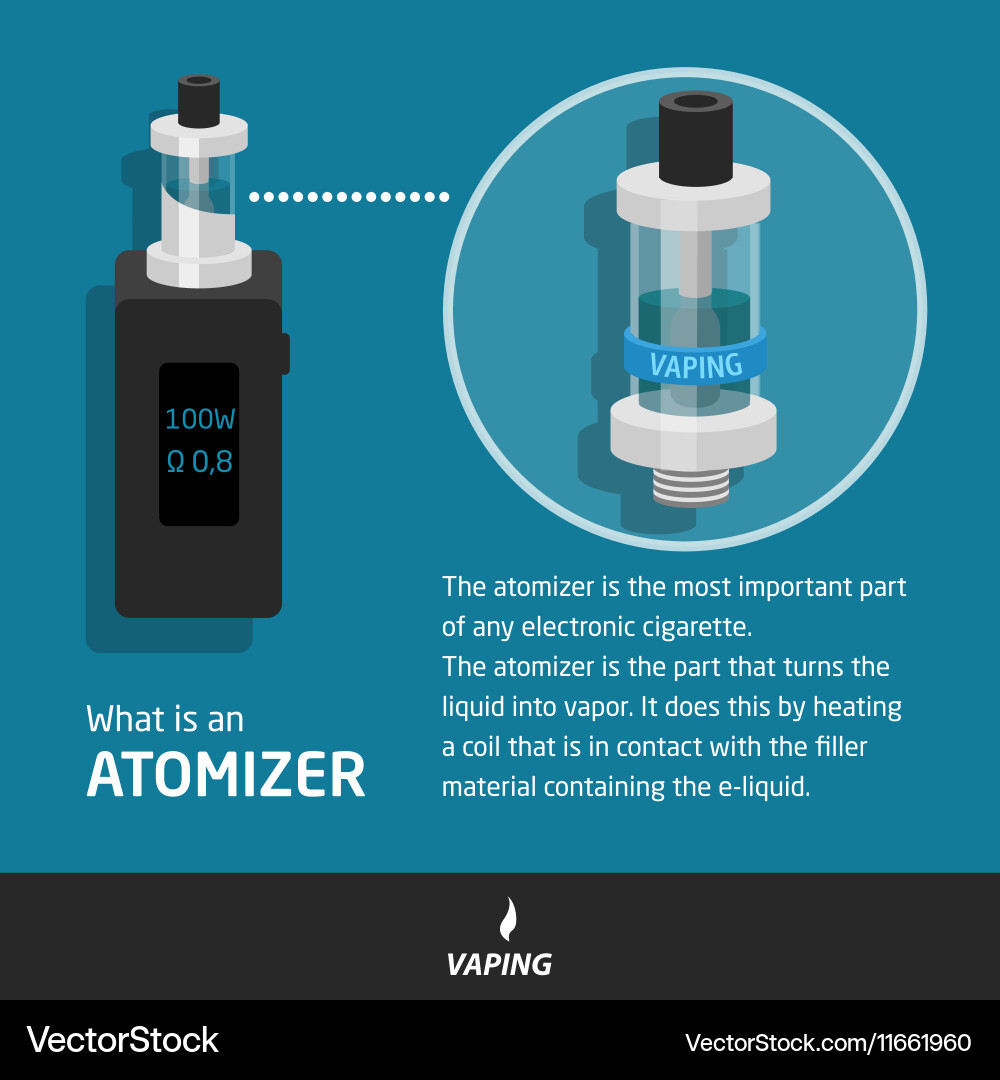 100W
Ω 0,8

VAPING

What is an
ATOMIZER

The atomizer is the most important part of any electronic cigarette.
The atomizer is the part that turns the liquid into vapor. It does this by heating a coil that is in contact with the filler material containing the e-liquid.

VAPING

VectorStock

VectorStock.com/11661960