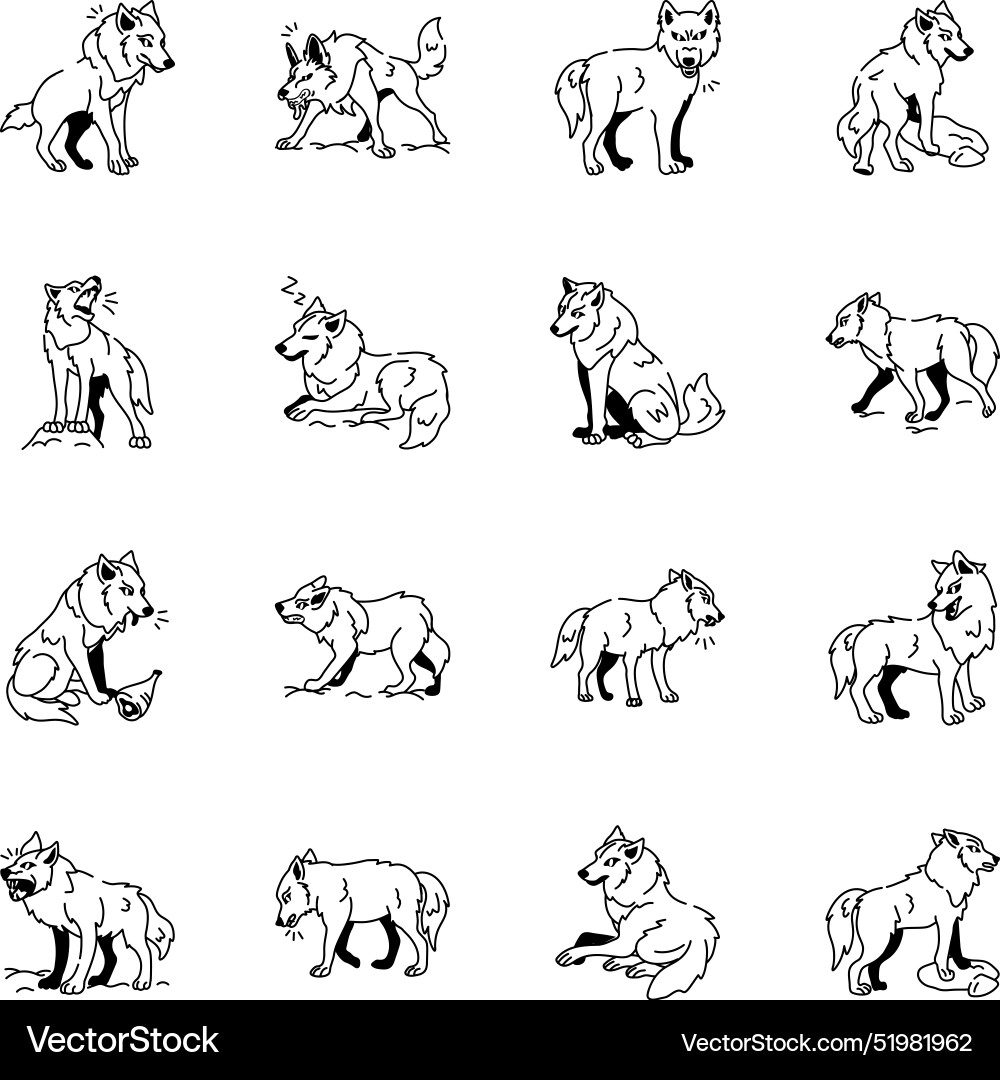 VectorStock®

VectorStock.com/51981962