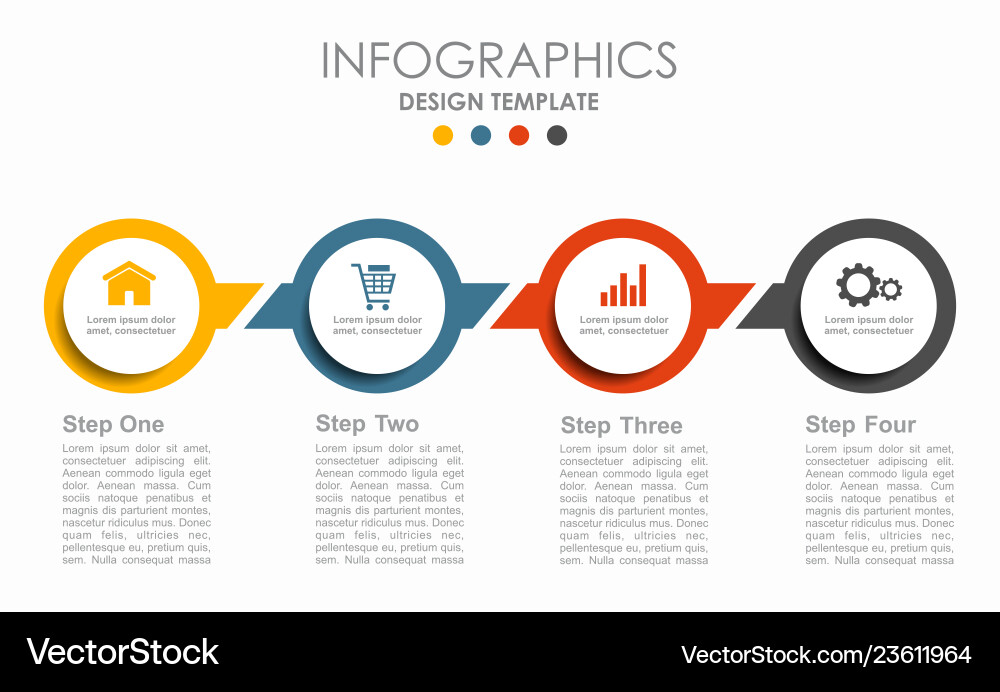 INFOGRAPHICS
DESIGN TEMPLATE

Lorem ipsum dolor amet, consectetuer

Lorem ipsum dolor amet, consectetuer

Lorem ipsum dolor amet, consectetuer

Lorem ipsum dolor amet, consectetuer

Step One
Lorem ipsum dolor sit amet, consectetuer adipiscing elit. Aenean commodo ligula eget dolor. Aenean massa. Cum sociis natoque penatibus et magnis dis parturient montes, nascetur ridiculus mus. Donec quam felis, ultricies nec, pellentesque eu, pretium quis, sem. Nulla consequat massa

Step Two
Lorem ipsum dolor sit amet, consectetuer adipiscing elit. Aenean commodo ligula eget dolor. Aenean massa. Cum sociis natoque penatibus et magnis dis parturient montes, nascetur ridiculus mus. Donec quam felis, ultricies nec, pellentesque eu, pretium quis, sem. Nulla consequat massa

Step Three
Lorem ipsum dolor sit amet, consectetuer adipiscing elit. Aenean commodo ligula eget dolor. Aenean massa. Cum sociis natoque penatibus et magnis dis parturient montes, nascetur ridiculus mus. Donec quam felis, ultricies nec, pellentesque eu, pretium quis, sem. Nulla consequat massa

Step Four
Lorem ipsum dolor sit amet, consectetuer adipiscing elit. Aenean commodo ligula eget dolor. Aenean massa. Cum sociis natoque penatibus et magnis dis parturient montes, nascetur ridiculus mus. Donec quam felis, ultricies nec, pellentesque eu, pretium quis, sem. Nulla consequat massa

VectorStock
VectorStock.com/23611964