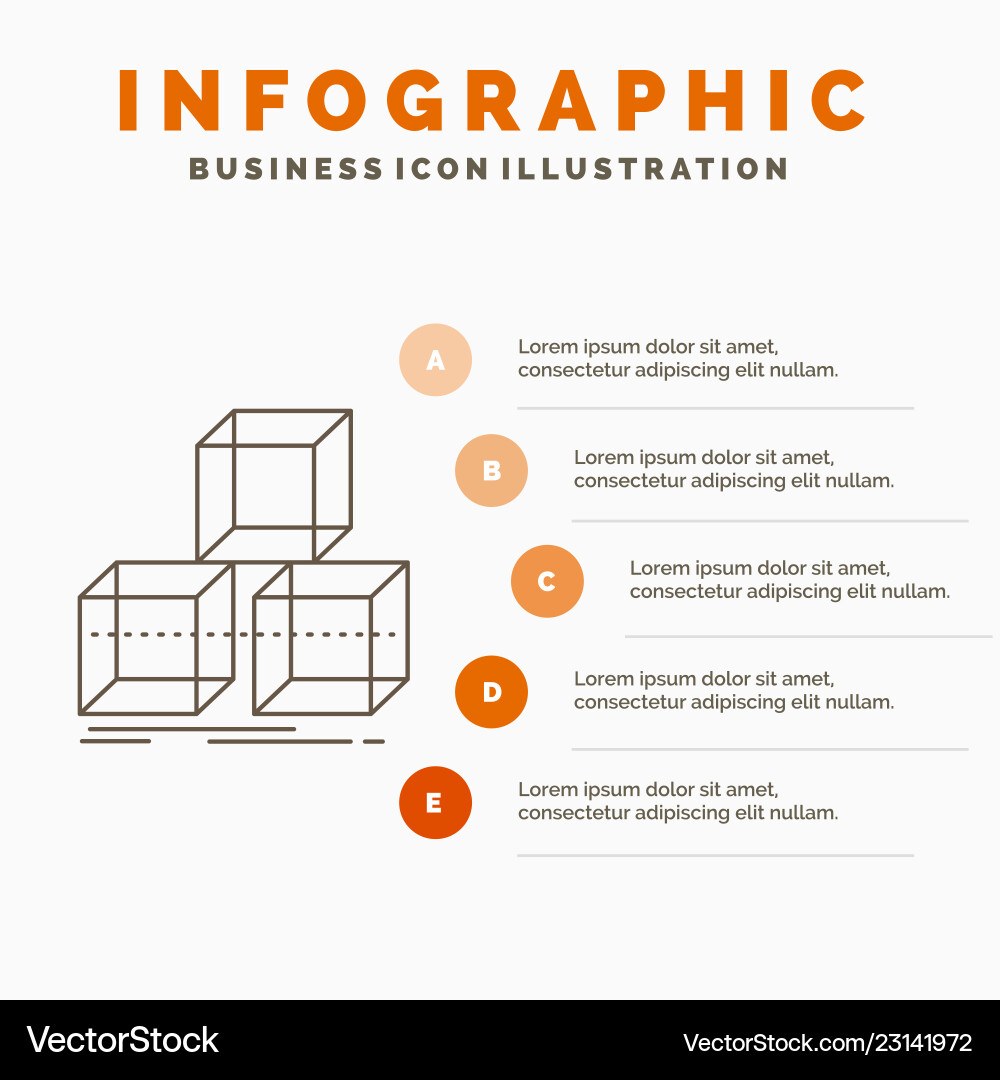 INFOGRAPHIC
BUSINESS ICON ILLUSTRATION

A
Lorem ipsum dolor sit amet, consectetur adipiscing elit nullam.

B
Lorem ipsum dolor sit amet, consectetur adipiscing elit nullam.

C
Lorem ipsum dolor sit amet, consectetur adipiscing elit nullam.

D
Lorem ipsum dolor sit amet, consectetur adipiscing elit nullam.

E
Lorem ipsum dolor sit amet, consectetur adipiscing elit nullam.

VectorStock
VectorStock.com/23141972