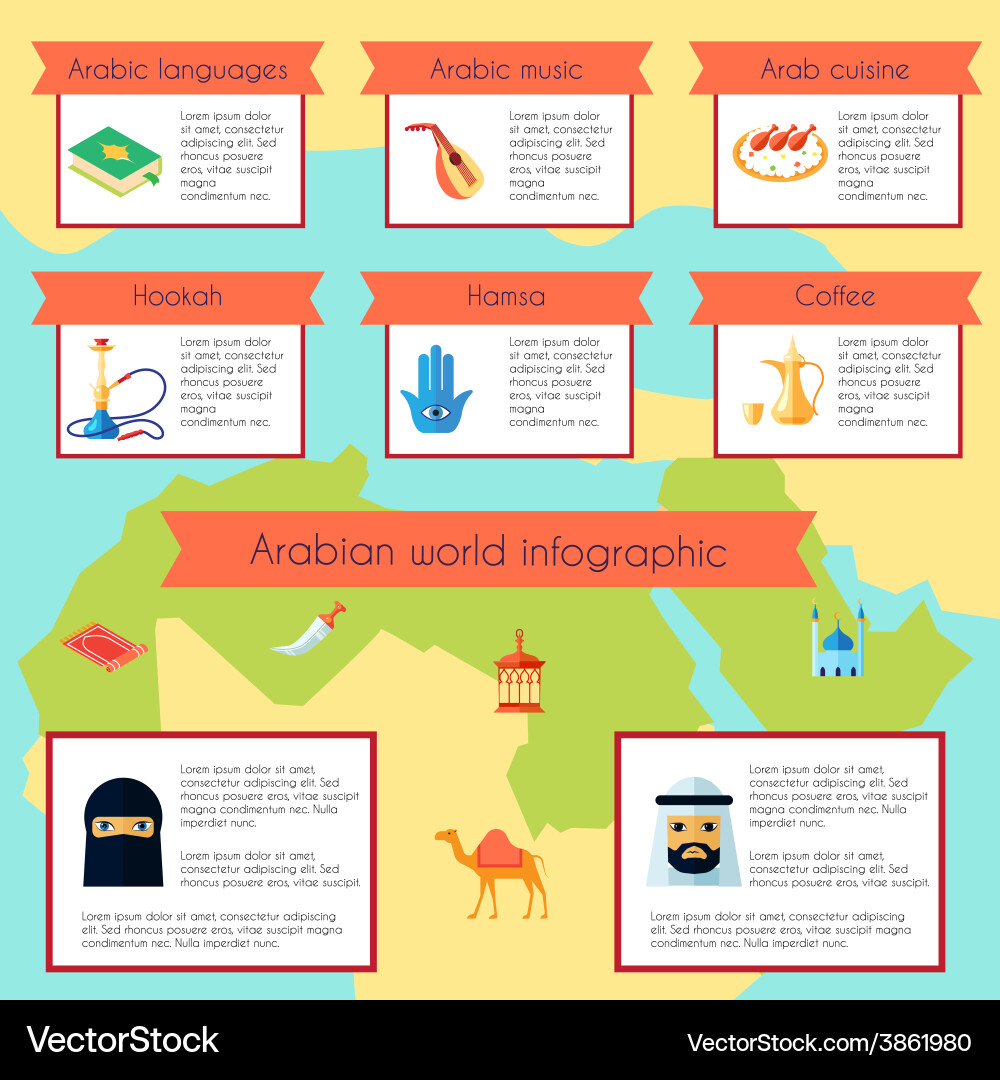 Arabic languages

Lorem ipsum dolor sit amet, consectetur adipiscing elit. Sed rhoncus posuere eros, vitae suscipit magna condimentum nec.

Arabic music

Lorem ipsum dolor sit amet, consectetur adipiscing elit. Sed rhoncus posuere eros, vitae suscipit magna condimentum nec.

Arab cuisine

Lorem ipsum dolor sit amet, consectetur adipiscing elit. Sed rhoncus posuere eros, vitae suscipit magna condimentum nec.

Hookah

Lorem ipsum dolor sit amet, consectetur adipiscing elit. Sed rhoncus posuere eros, vitae suscipit magna condimentum nec.

Hamsa

Lorem ipsum dolor sit amet, consectetur adipiscing elit. Sed rhoncus posuere eros, vitae suscipit magna condimentum nec.

Coffee

Lorem ipsum dolor sit amet, consectetur adipiscing elit. Sed rhoncus posuere eros, vitae suscipit magna condimentum nec.

Arabian world infographic

Lorem ipsum dolor sit amet, consectetur adipiscing elit. Sed rhoncus posuere eros, vitae suscipit magna condimentum nec. Nulla imperdiet nunc.

Lorem ipsum dolor sit amet, consectetur adipiscing elit. Sed rhoncus posuere eros, vitae suscipit.

Lorem ipsum dolor sit amet, consectetur adipiscing elit. Sed rhoncus posuere eros, vitae suscipit magna condimentum nec. Nulla imperdiet nunc.

Lorem ipsum dolor sit amet, consectetur adipiscing elit. Sed rhoncus posuere eros, vitae suscipit magna condimentum nec. Nulla imperdiet nunc.

Lorem ipsum dolor sit amet, consectetur adipiscing elit. Sed rhoncus posuere eros, vitae suscipit.

Lorem ipsum dolor sit amet, consectetur adipiscing elit. Sed rhoncus posuere eros, vitae suscipit magna condimentum nec. Nulla imperdiet nunc.

VectorStock

VectorStock.com/3861980