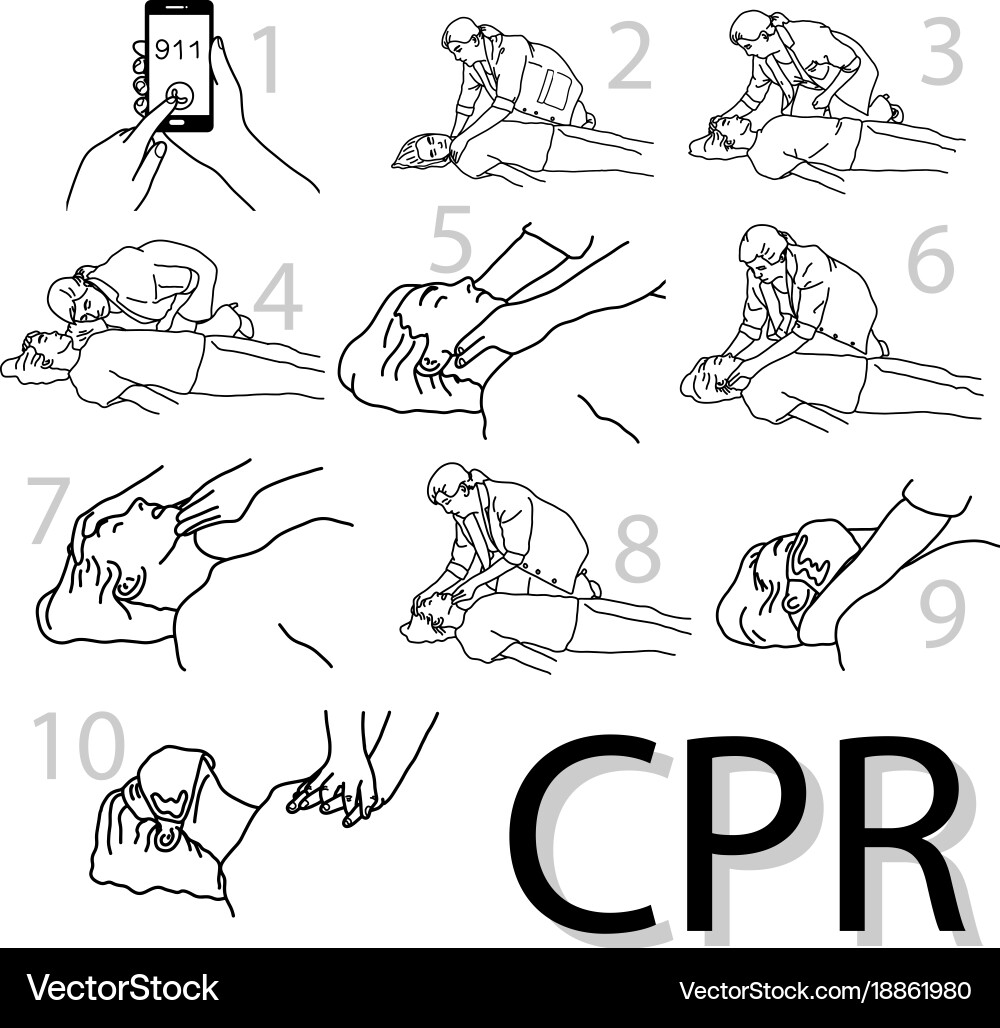 911
1
2
3
4
5
6
7
8
9
10
CPR
VectorStock
VectorStock.com/18861980