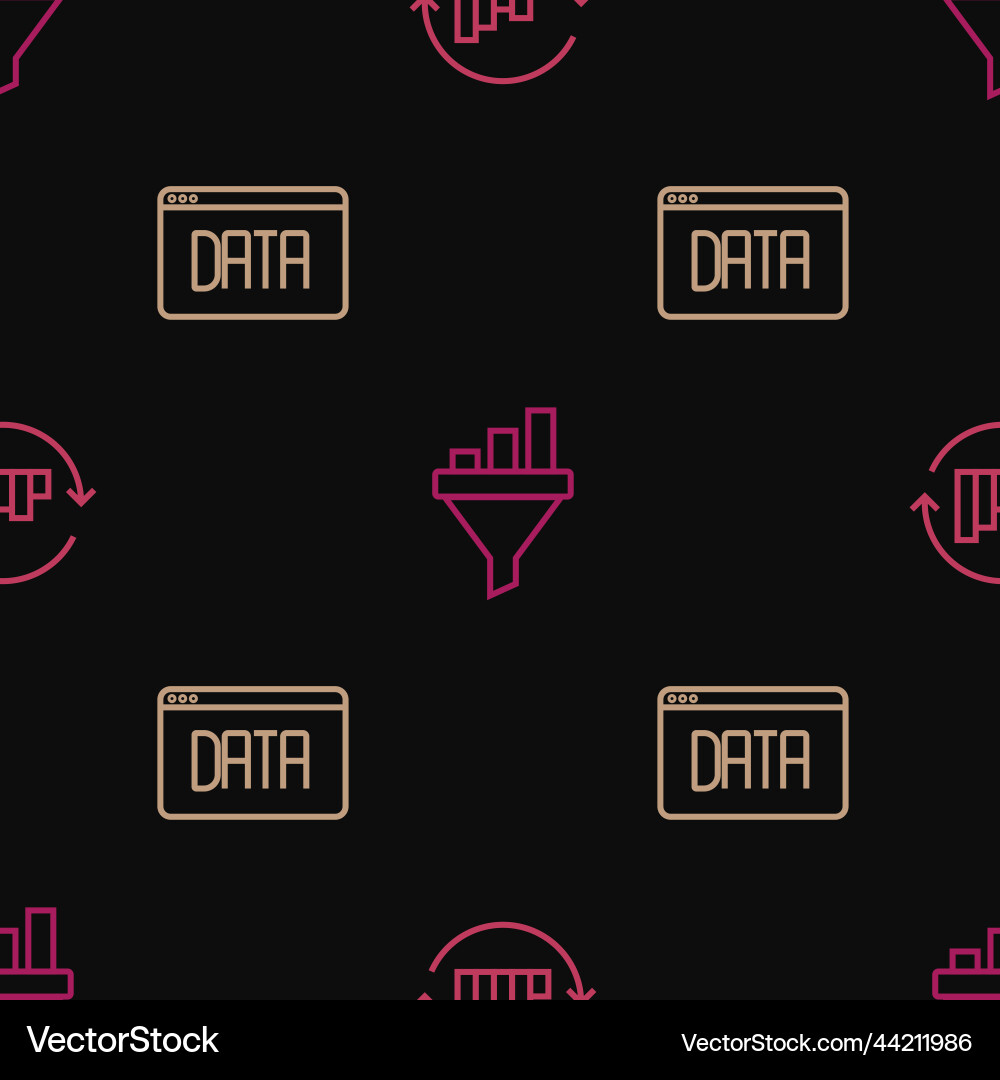 DATA

DATA

DATA

DATA

VectorStock

VectorStock.com/44211986